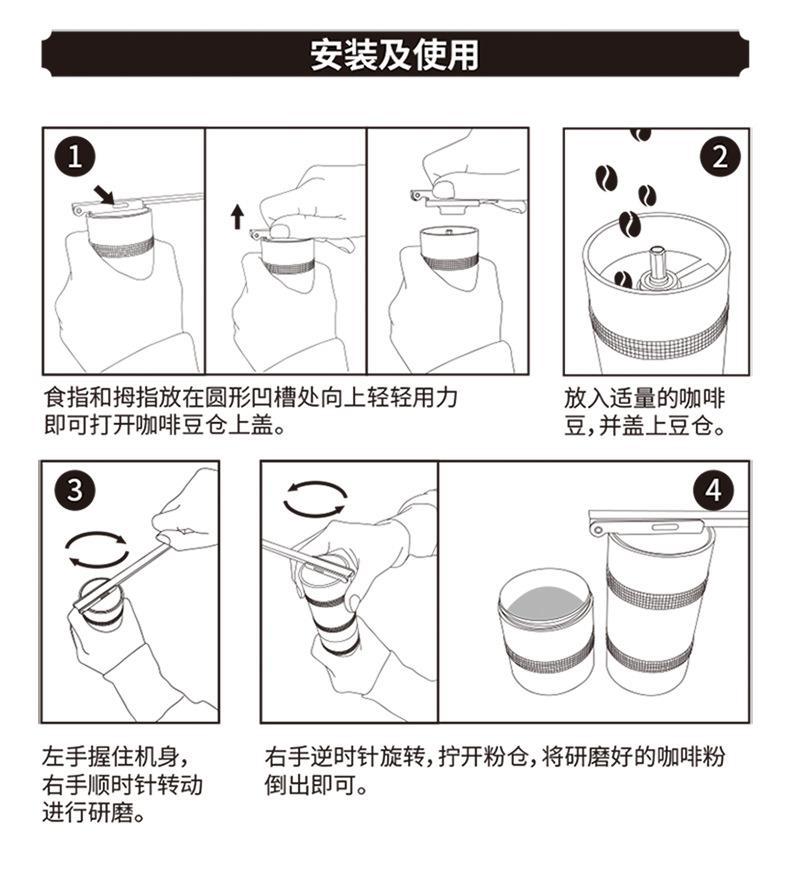 安装及使用

1

食指和拇指放在圆形凹槽处向上轻轻用力即可打开咖啡豆仓上盖。

2

放入适量的咖啡豆，并盖上豆仓。

3

左手握住机身，右手顺时针转动进行研磨。

4

右手逆时针旋转，拧开粉仓，将研磨好的咖啡粉倒出即可。