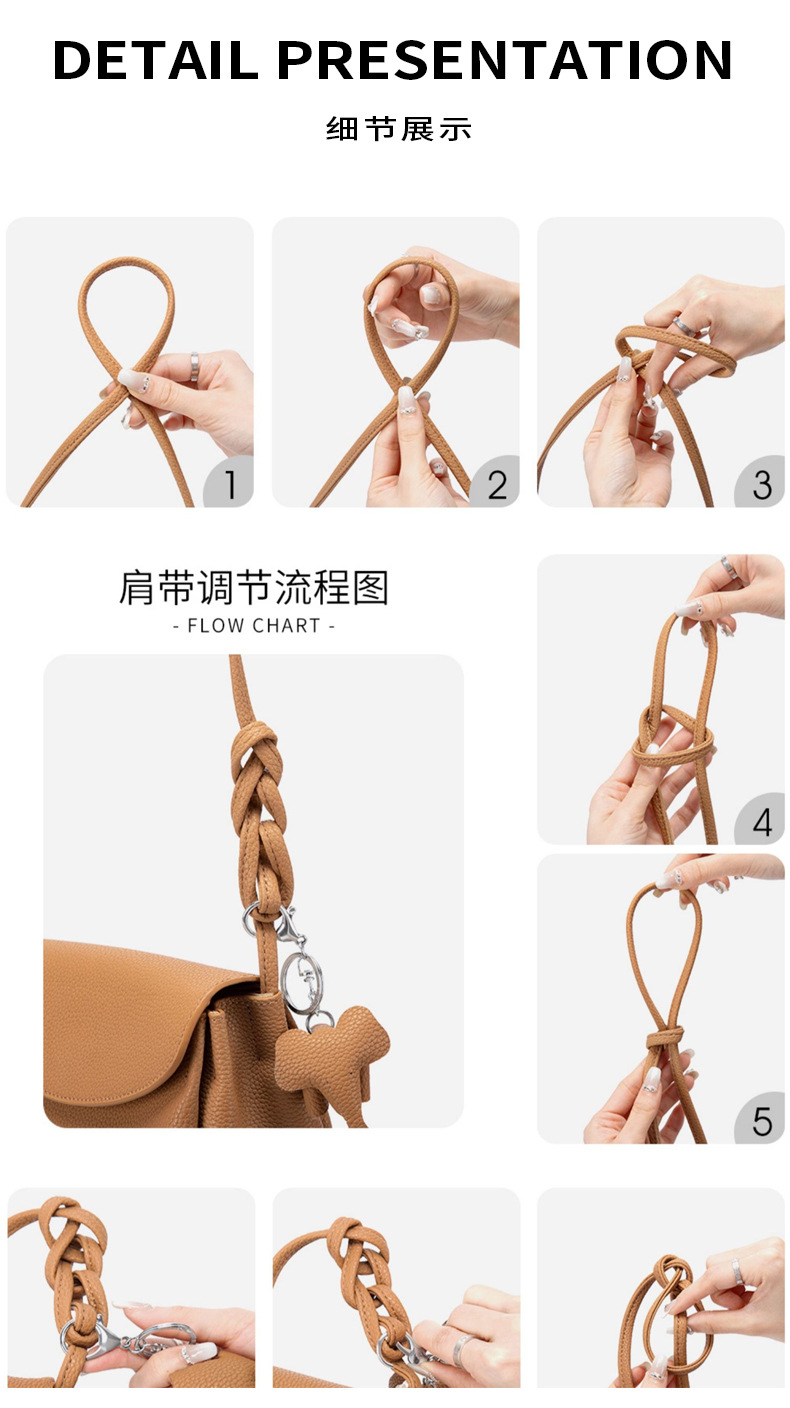 DETAIL PRESENTATION

细节展示

1

2

3

肩带调节流程图

- FLOW CHART -

4

5