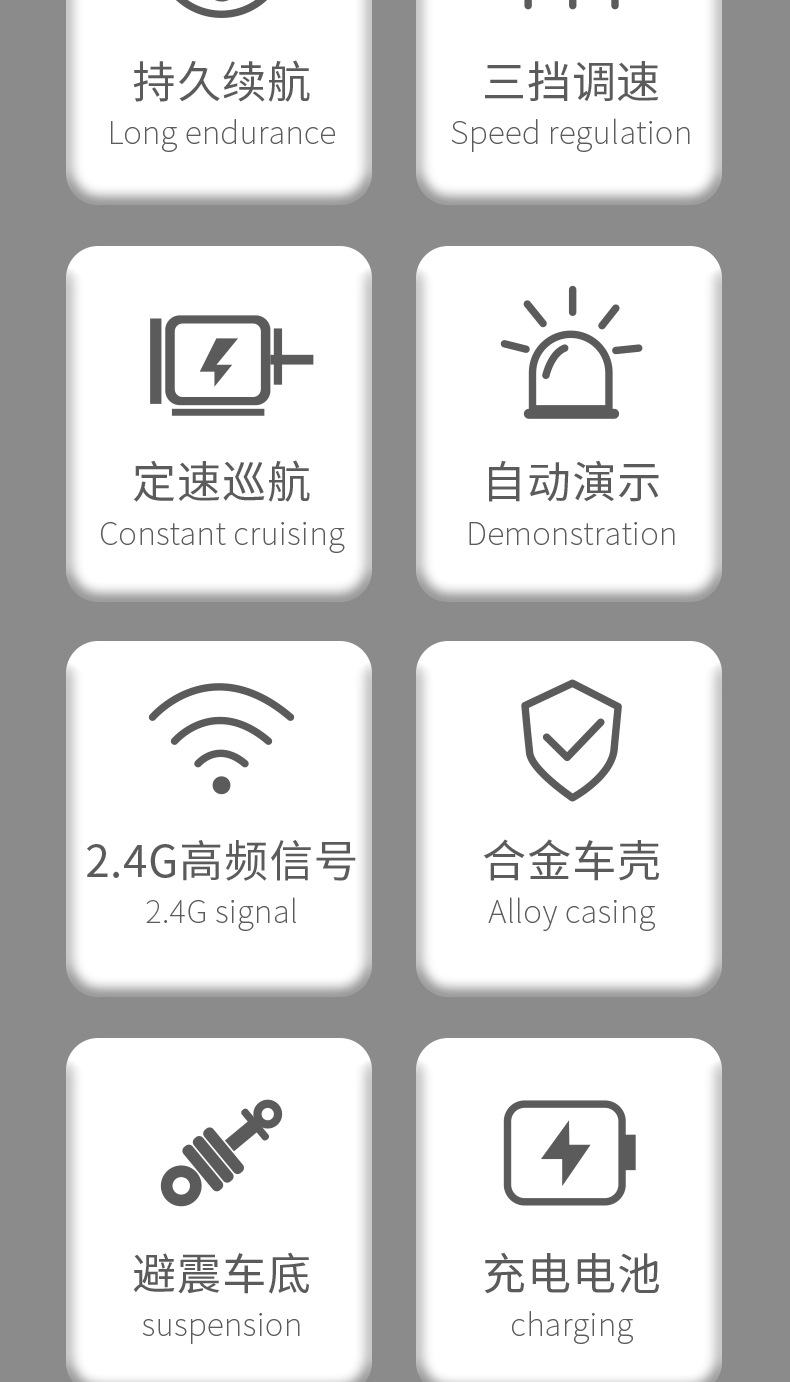 持久续航
Long endurance

三挡调速
Speed regulation

定速巡航
Constant cruising

自动演示
Demonstration

2.4G高频信号
2.4G signal

合金车壳
Alloy casing

避震车底
suspension

充电电池
charging