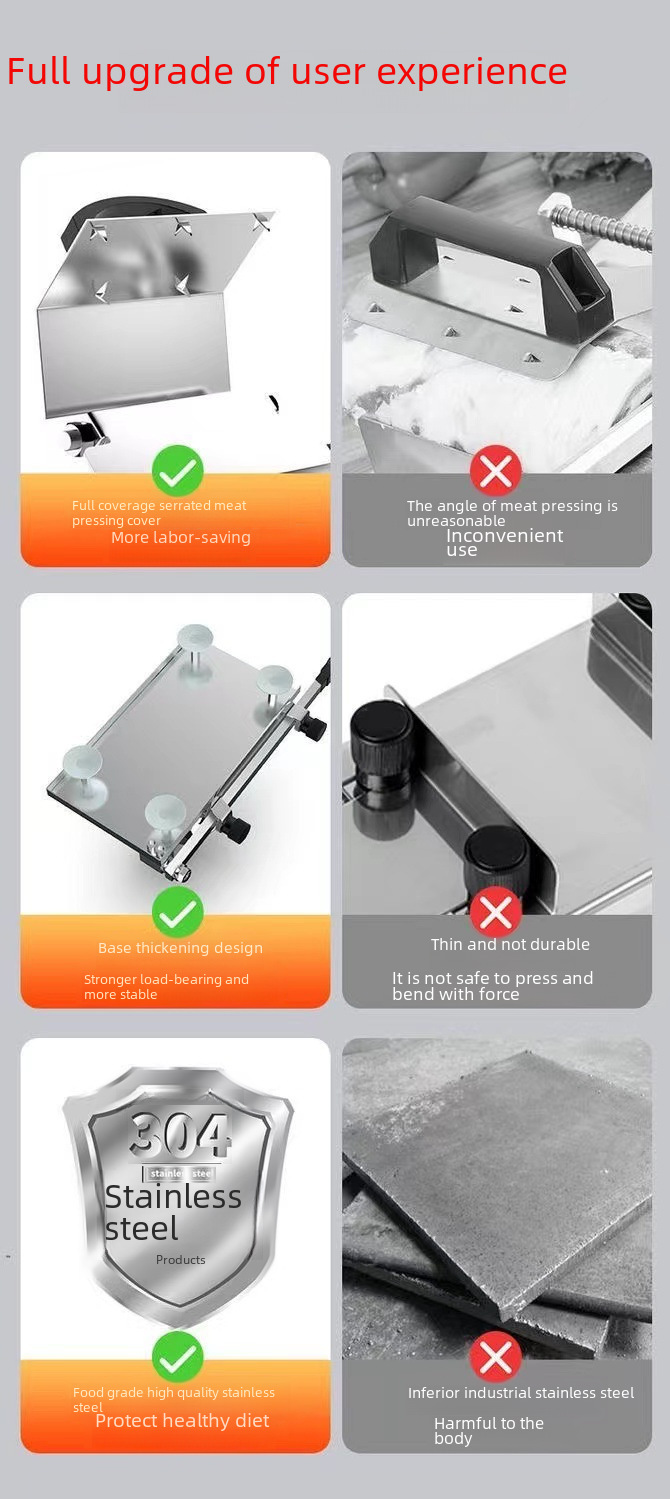 Full upgrade of user experience

Full coverage serrated meat pressing cover
More labor-saving

The angle of meat pressing is unreasonable
Inconvenient use

Base thickening design
Stronger load-bearing and more stable

Thin and not durable
It is not safe to press and bend with force

304
stainless steel
Stainless steel
Products

Food grade high quality stainless steel
Protect healthy diet

Inferior industrial stainless steel
Harmful to the body