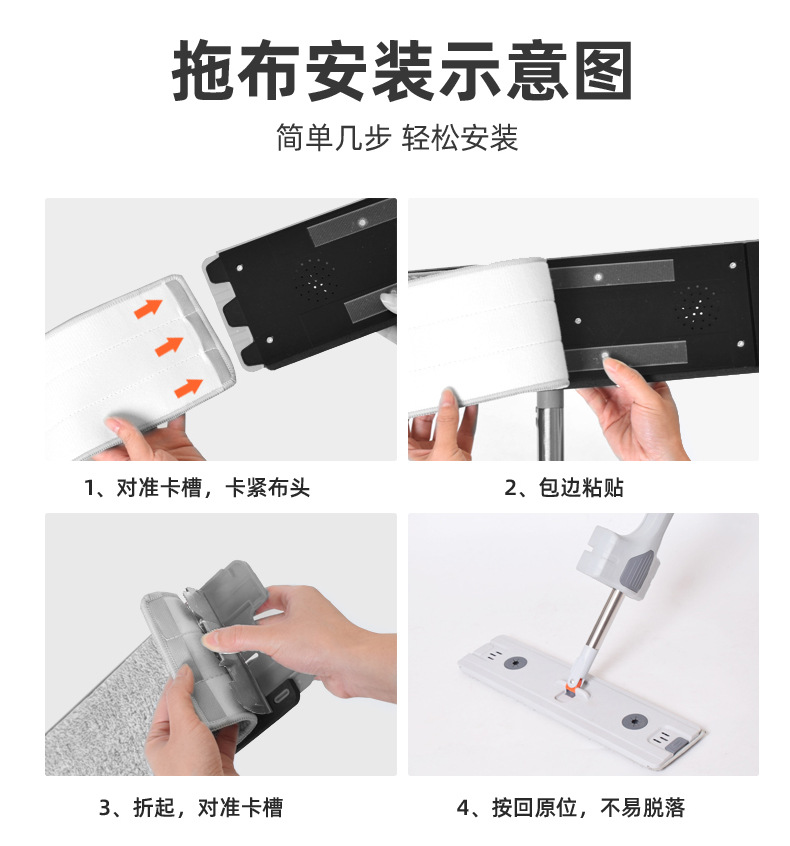 拖布安装示意图

简单几步 轻松安装

1、对准卡槽，卡紧布头

2、包边粘贴

3、折起，对准卡槽

4、按回原位，不易脱落