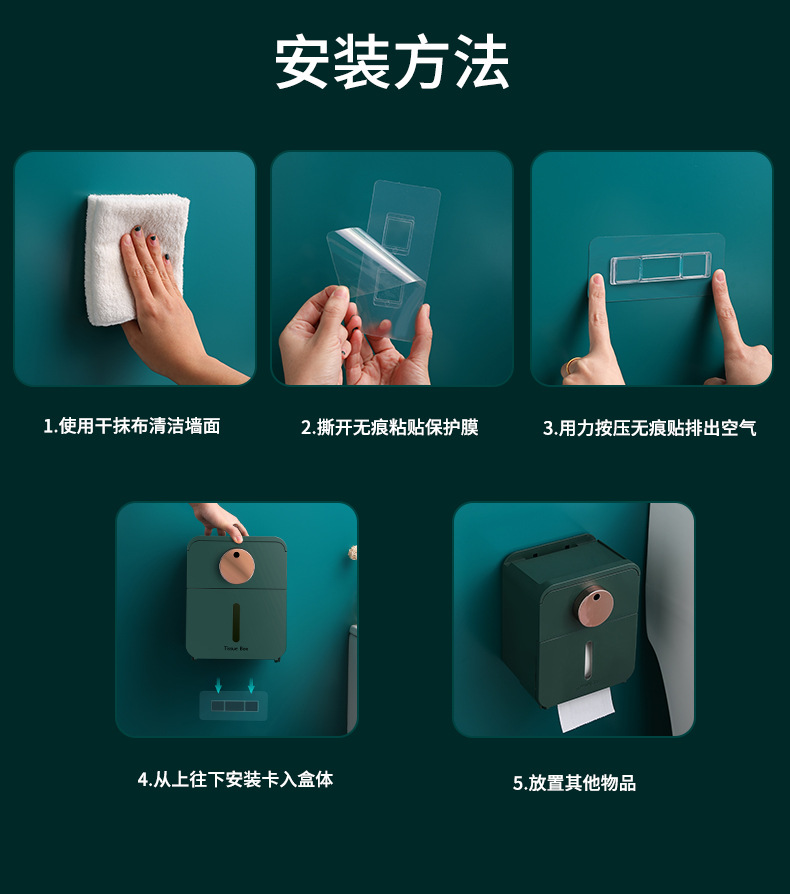 安装方法

1.使用干抹布清洁墙面

2.撕开无痕粘贴保护膜

3.用力按压无痕贴排出空气

Tissue Box

4.从上往下安装卡入盒体

5.放置其他物品