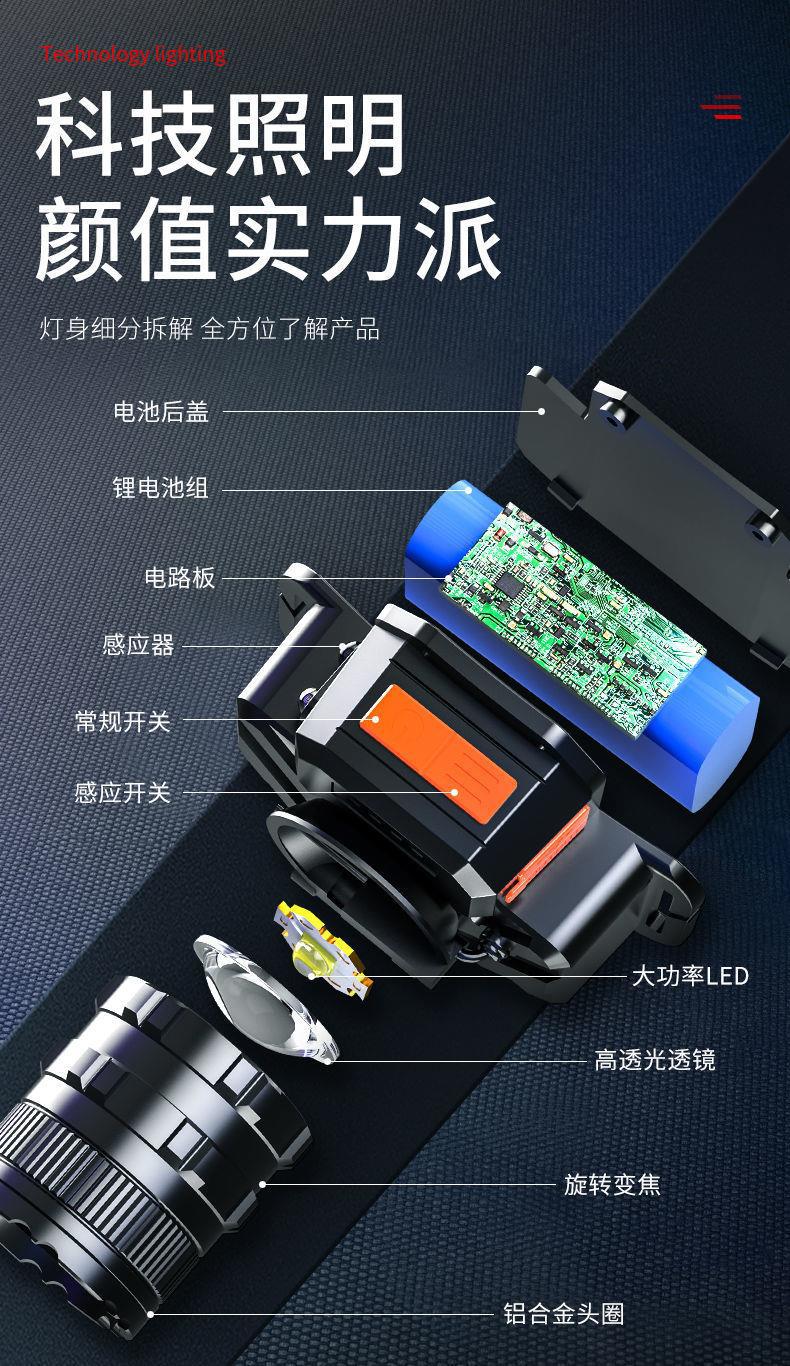 Technology lighting

科技照明
颜值实力派

灯身细分拆解 全方位了解产品

电池后盖

锂电池组

电路板

感应器

常规开关

感应开关

大功率LED

高透光透镜

旋转变焦

铝合金头圈