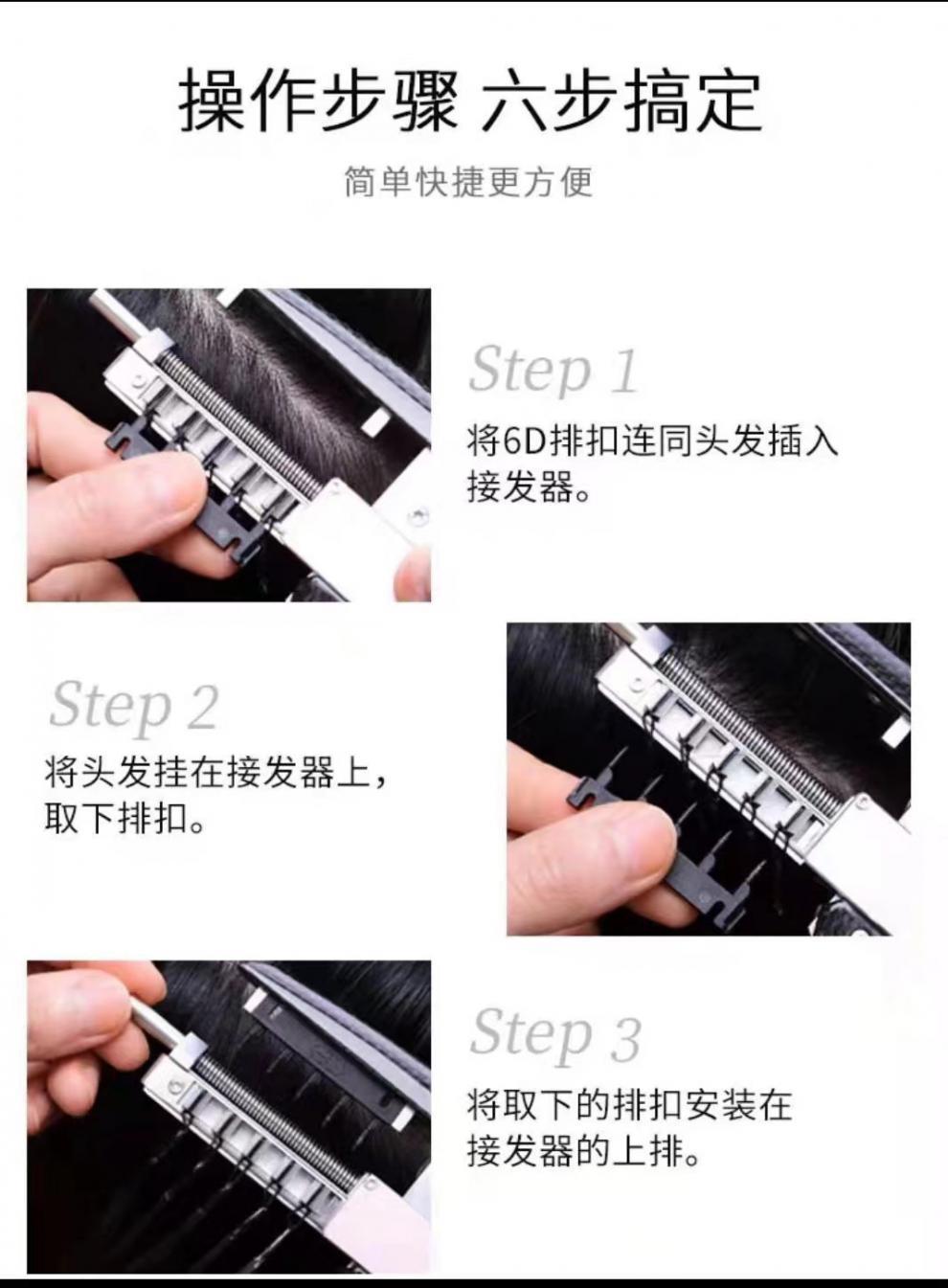 操作步骤 六步搞定

简单快捷更方便

Step 1
将6D排扣连同头发插入接发器。

Step 2
将头发挂在接发器上，取下排扣。

Step 3
将取下的排扣安装在接发器的上排。