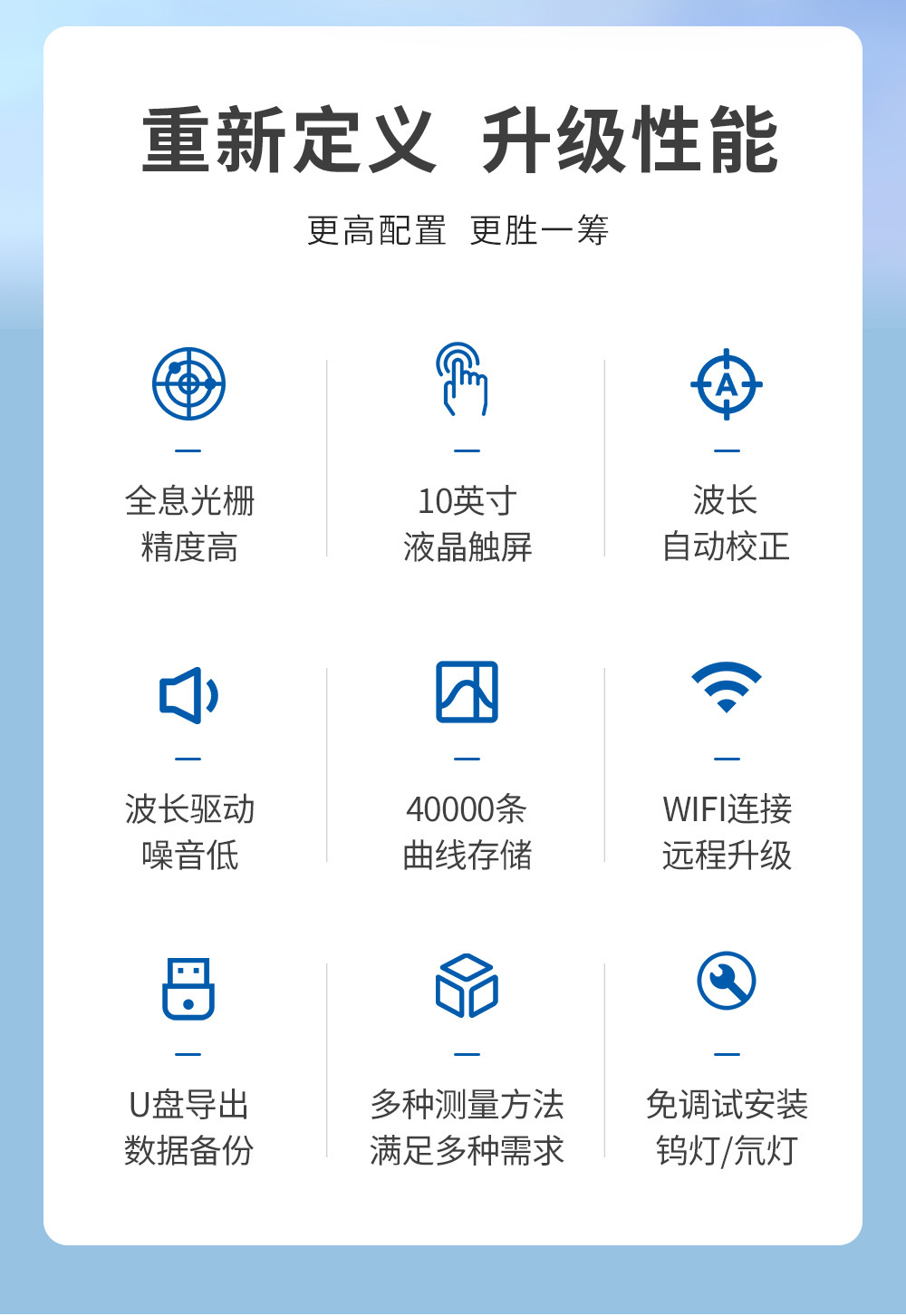 重新定义 升级性能

更高配置 更胜一筹

全息光栅
精度高

10英寸
液晶触屏

波长
自动校正

波长驱动
噪音低

40000条
曲线存储

WIFI连接
远程升级

U盘导出
数据备份

多种测量方法
满足多种需求

免调试安装
钨灯/氘灯