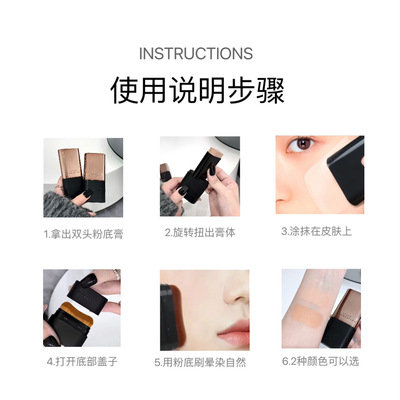 INSTRUCTIONS

使用说明步骤

1.拿出双头粉底膏

2.旋转扭出膏体

3.涂抹在皮肤上

4.打开底部盖子

5.用粉底刷晕染自然

6.2种颜色可以选