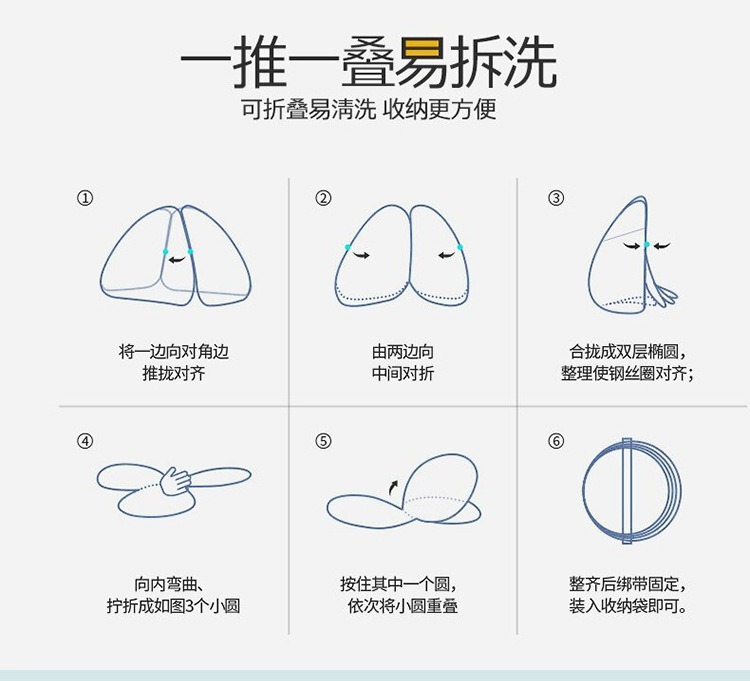 一推一叠易拆洗

可折叠易清洗 收纳更方便

①

将一边向对角边
推拢对齐

②

由两边向
中间对折

③

合拢成双层椭圆，
整理使钢丝圈对齐；

④

向内弯曲、
拧折成如图3个小圆

⑤

按住其中一个圆，
依次将小圆重叠

⑥

整齐后绑带固定，
装入收纳袋即可。