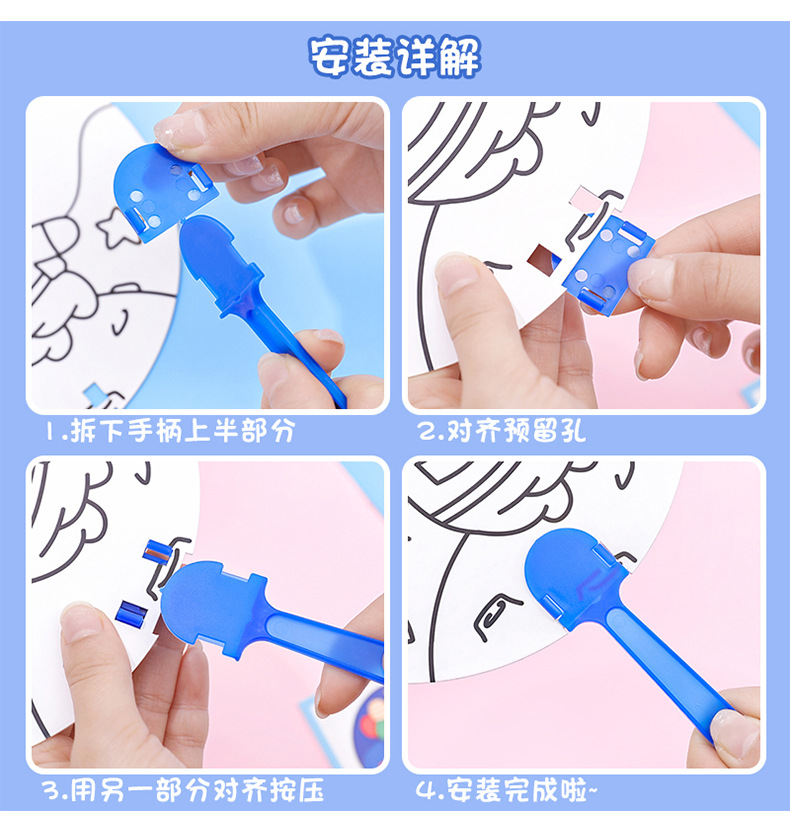 安装详解

1.拆下手柄上半部分

2.对齐预留孔

3.用另一部分对齐按压

4.安装完成啦~