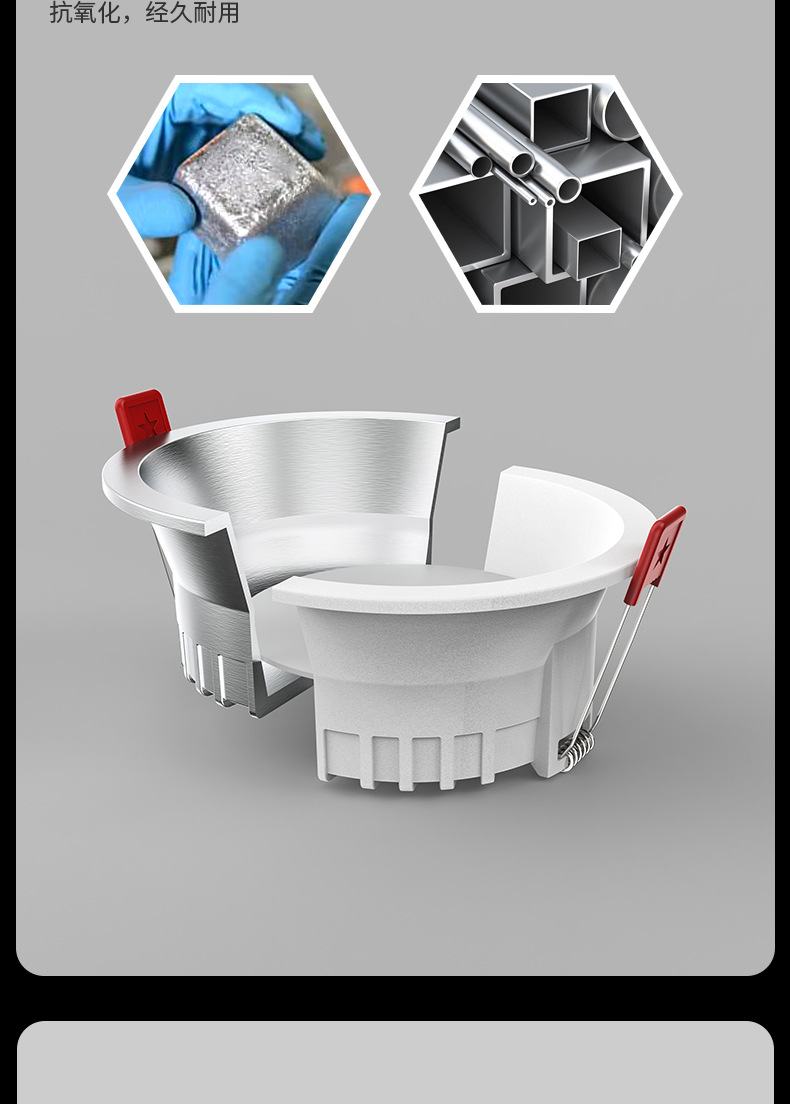 抗氧化，经久耐用