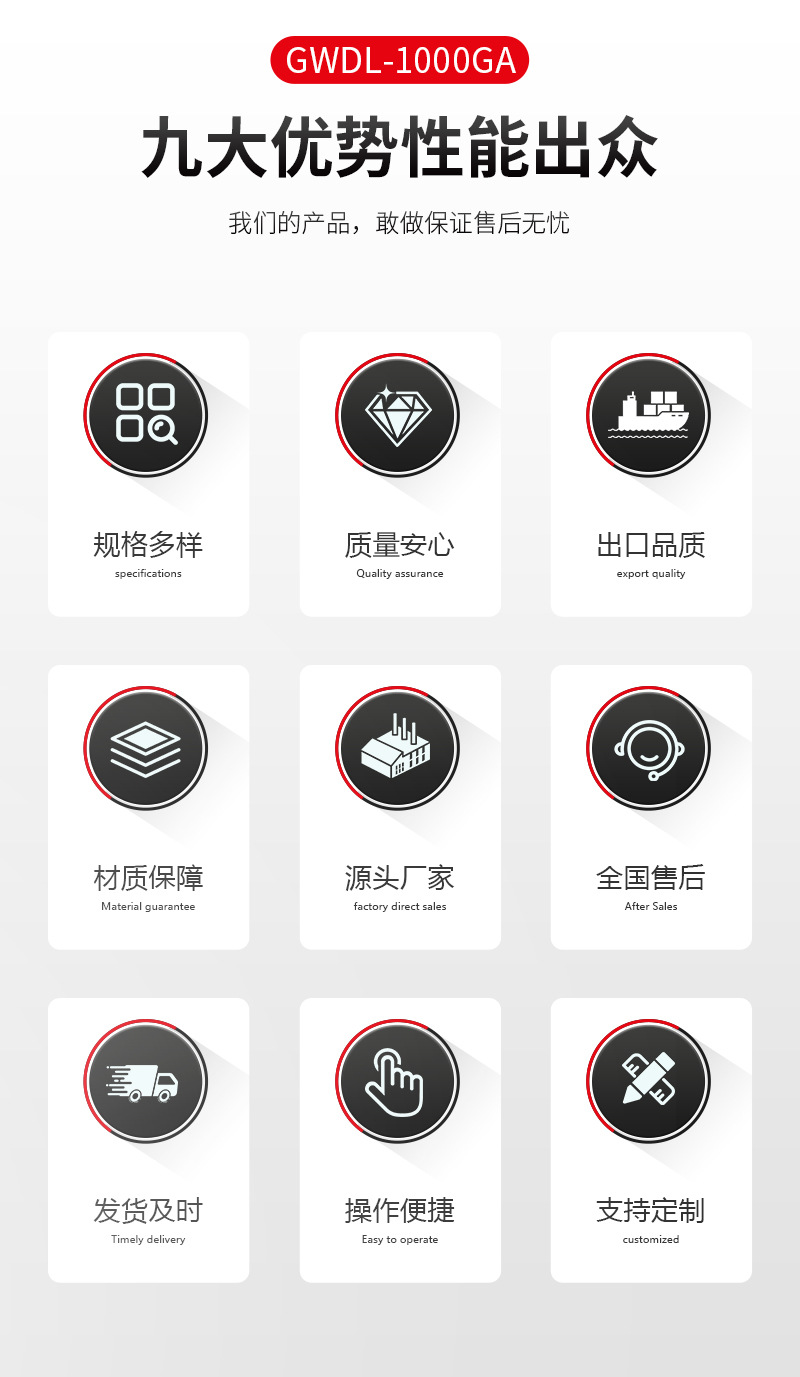 GWDL-1000GA

九大优势性能出众

我们的产品，敢做保证售后无忧

规格多样
specifications

质量安心
Quality assurance

出口品质
export quality

材质保障
Material guarantee

源头厂家
factory direct sales

全国售后
After Sales

发货及时
Timely delivery

操作便捷
Easy to operate

支持定制
customized