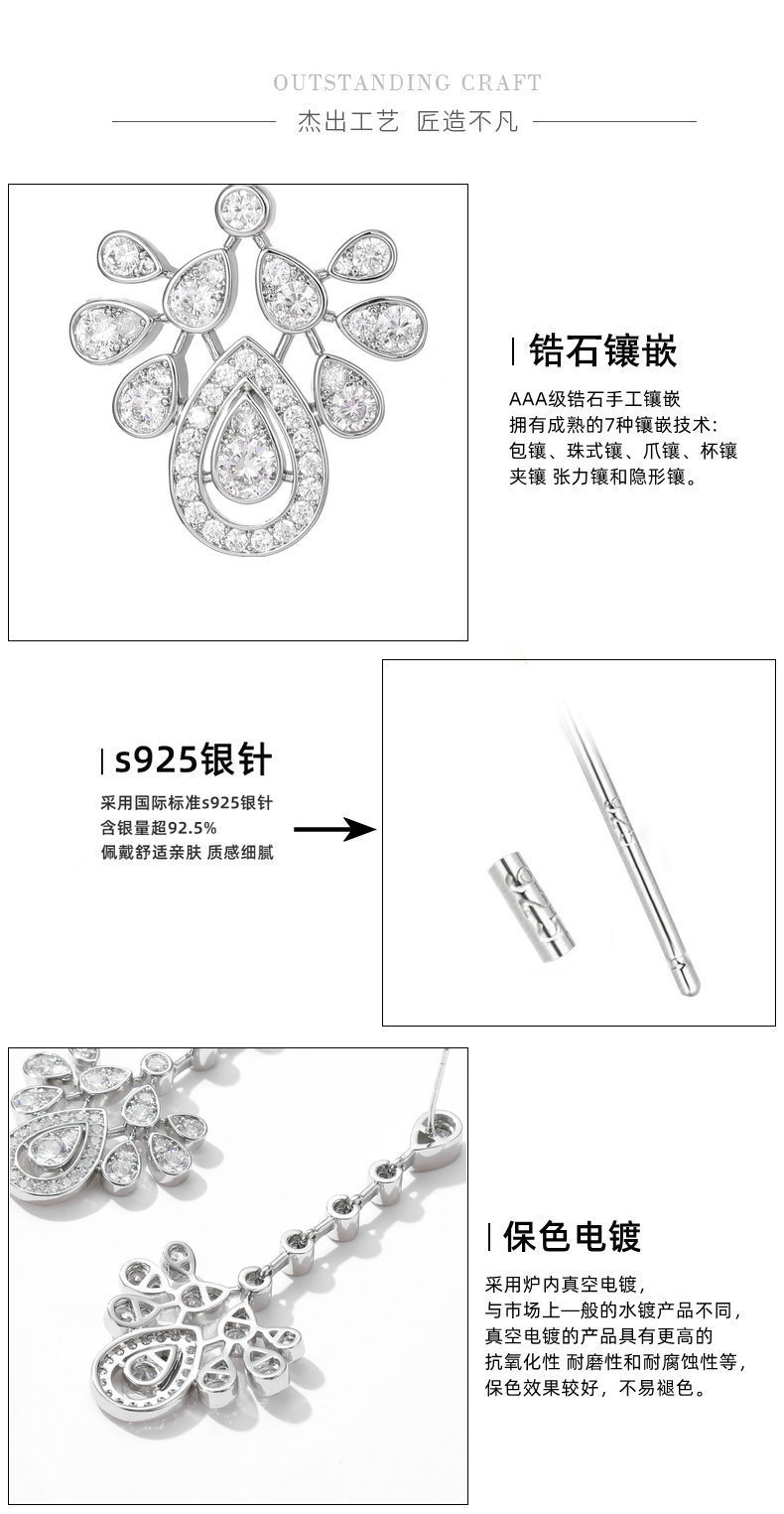 OUTSTANDING CRAFT
杰出工艺 匠造不凡

锆石镶嵌

AAA级锆石手工镶嵌
拥有成熟的7种镶嵌技术:
包镶、珠式镶、爪镶、杯镶
夹镶 张力镶和隐形镶。

s925银针

采用国际标准s925银针
含银量超92.5%
佩戴舒适亲肤 质感细腻

保色电镀

采用炉内真空电镀,
与市场上一般的水镀产品不同,
真空电镀的产品具有更高的
抗氧化性 耐磨性和耐腐蚀性等,
保色效果较好,不易褪色。