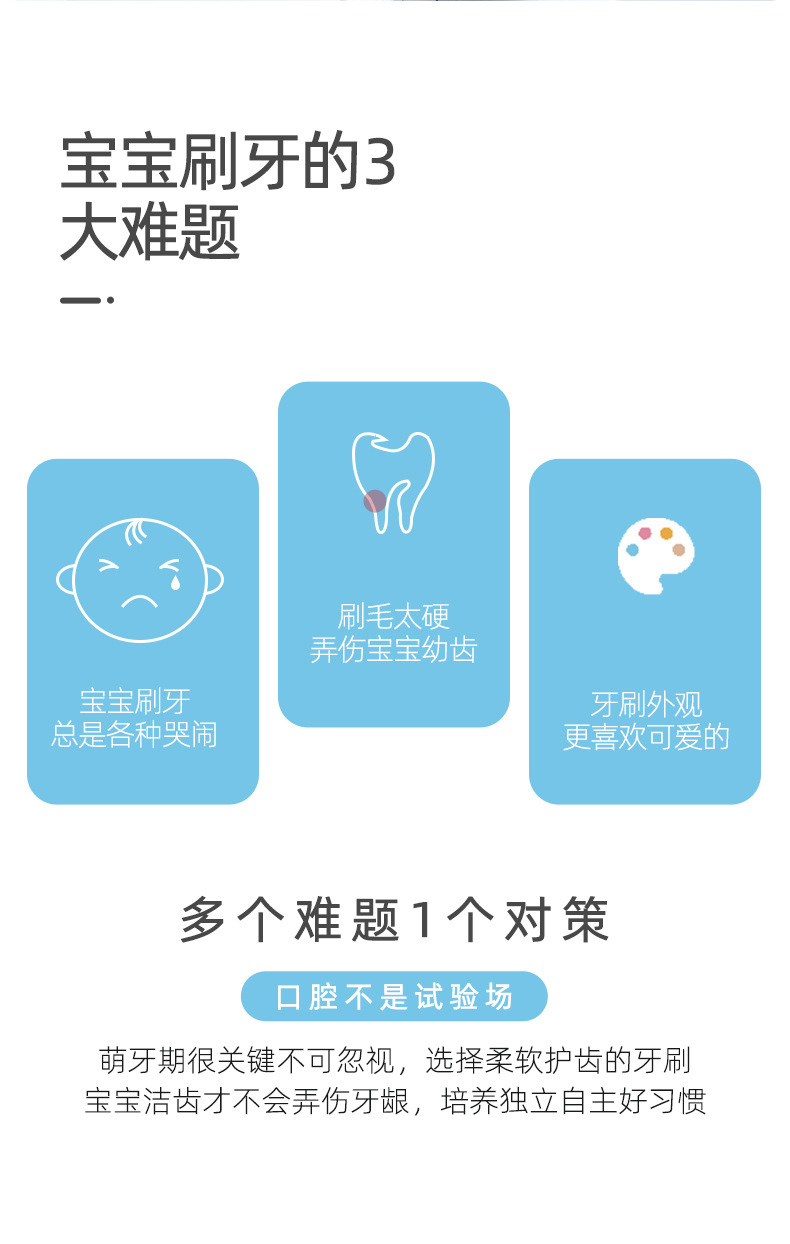 宝宝刷牙的3
大难题

宝宝刷牙
总是各种哭闹

刷毛太硬
弄伤宝宝幼齿

牙刷外观
更喜欢可爱的

多个难题1个对策

口腔不是试验场

萌牙期很关键不可忽视，选择柔软护齿的牙刷
宝宝洁齿才不会弄伤牙龈，培养独立自主好习惯