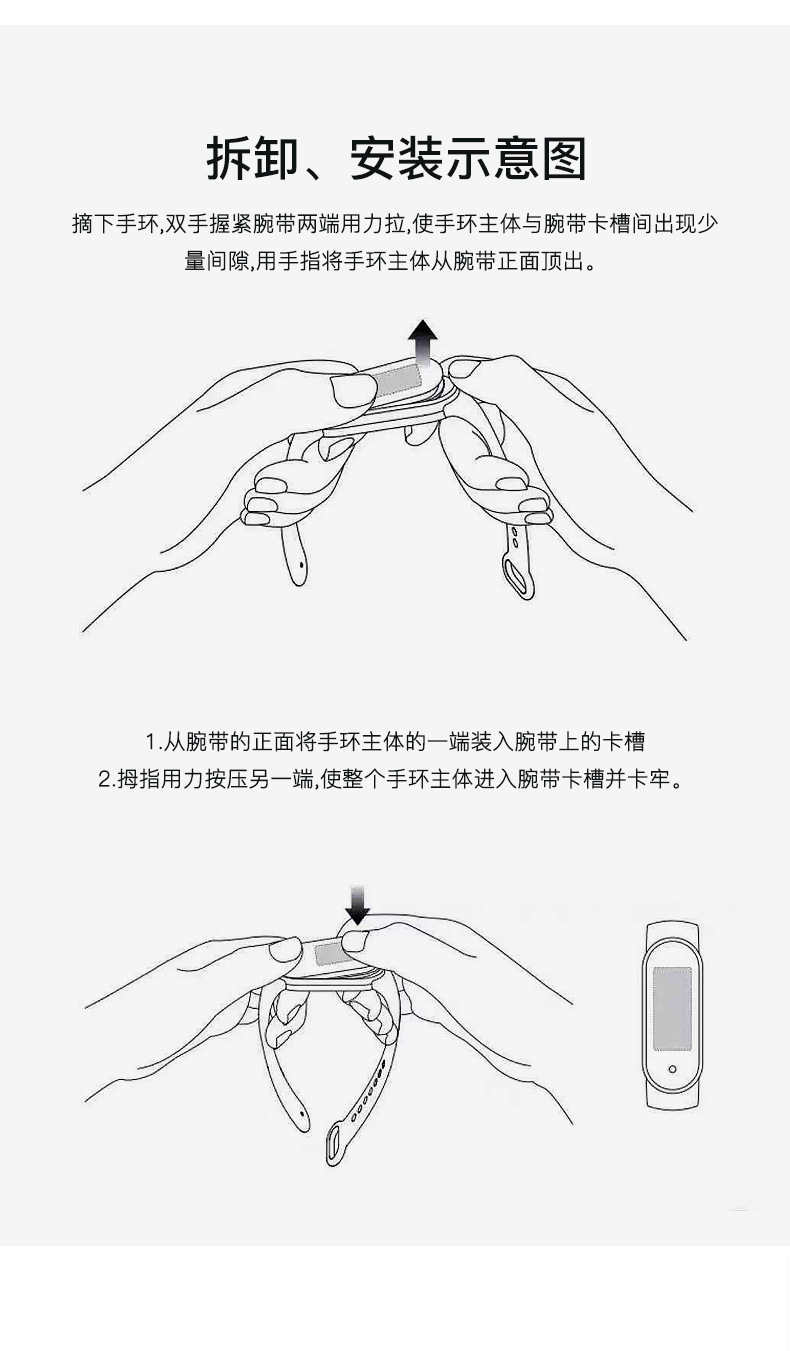 拆卸、安装示意图

摘下手环,双手握紧腕带两端用力拉,使手环主体与腕带卡槽间出现少量间隙,用手指将手环主体从腕带正面顶出。

1.从腕带的正面将手环主体的一端装入腕带上的卡槽
2.拇指用力按压另一端,使整个手环主体进入腕带卡槽并卡牢。