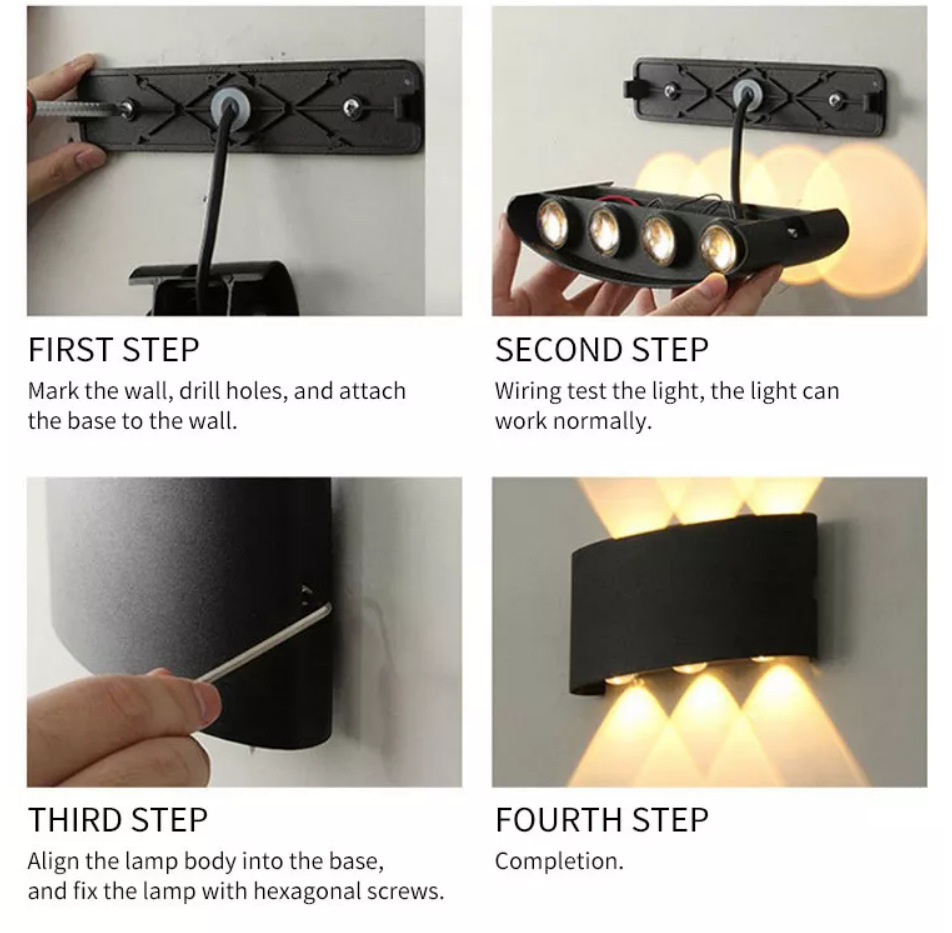 FIRST STEP
Mark the wall, drill holes, and attach the base to the wall.

SECOND STEP
Wiring test the light, the light can work normally.

THIRD STEP
Align the lamp body into the base, and fix the lamp with hexagonal screws.

FOURTH STEP
Completion.