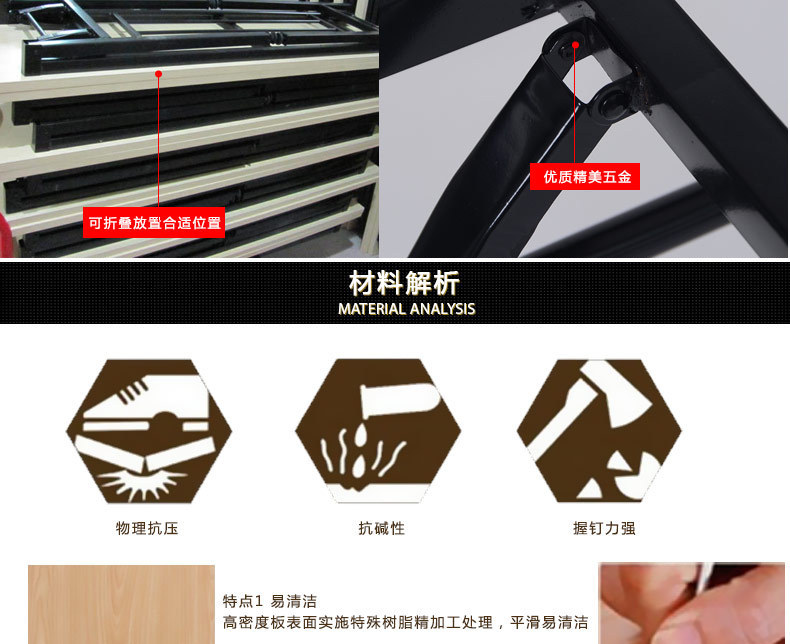 可折叠放置合适位置

优质精美五金

材料解析
MATERIAL ANALYSIS

物理抗压

抗碱性

握钉力强

特点1 易清洁
高密度板表面实施特殊树脂精加工处理，平滑易清洁