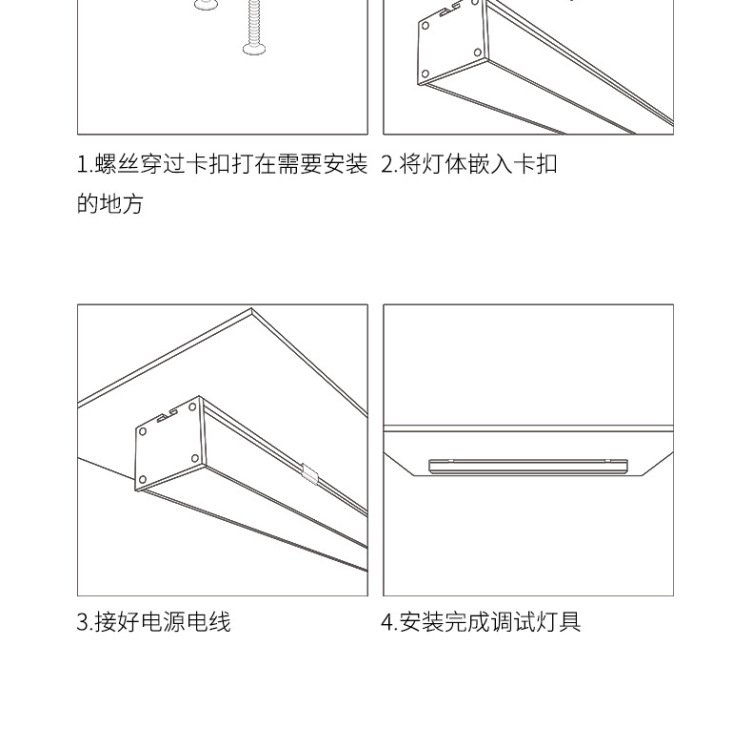 1.螺丝穿过卡扣打在需要安装的地方

2.将灯体嵌入卡扣

3.接好电源电线

4.安装完成调试灯具