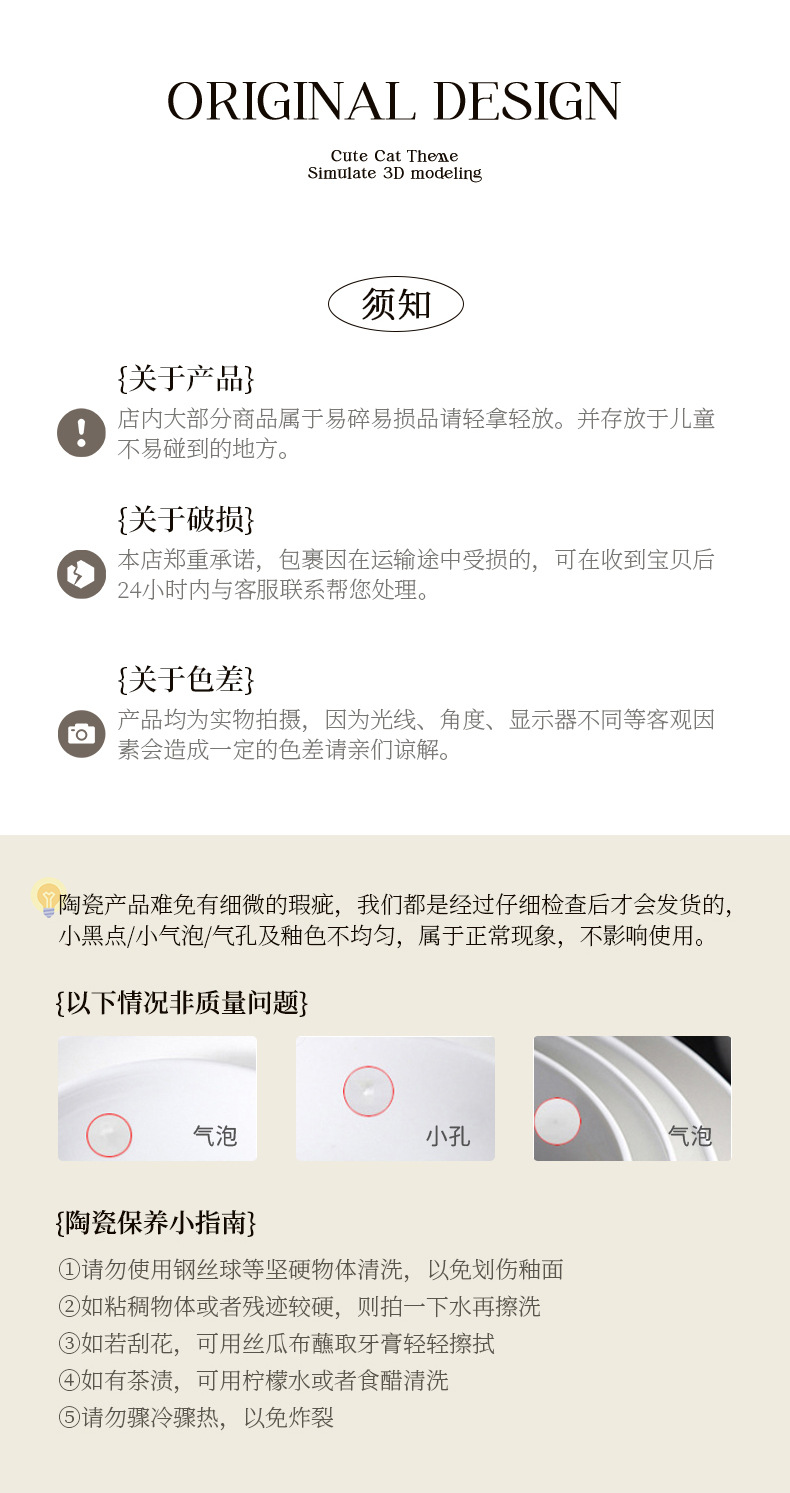 ORIGINAL DESIGN

Cute Cat Theme
Simulate 3D modeling

须知

{关于产品}

店内大部分商品属于易碎易损品请轻拿轻放。并存放于儿童不易碰到的地方。

{关于破损}

本店郑重承诺，包裹因在运输途中受损的，可在收到宝贝后24小时内与客服联系帮您处理。

{关于色差}

产品均为实物拍摄，因为光线、角度、显示器不同等客观因素会造成一定的色差请亲们谅解。

陶瓷产品难免有细微的瑕疵，我们都是经过仔细检查后才会发货的，小黑点/小气泡/气孔及釉色不均匀，属于正常现象，不影响使用。

{以下情况非质量问题}

气泡

小孔

气泡

{陶瓷保养小指南}

①请勿使用钢丝球等坚硬物体清洗，以免划伤釉面
②如粘稠物体或者残迹较硬，则拍一下水再擦洗
③如若刮花，可用丝瓜布蘸取牙膏轻轻擦拭
④如有茶渍，可用柠檬水或者食醋清洗
⑤请勿骤冷骤热，以免炸裂