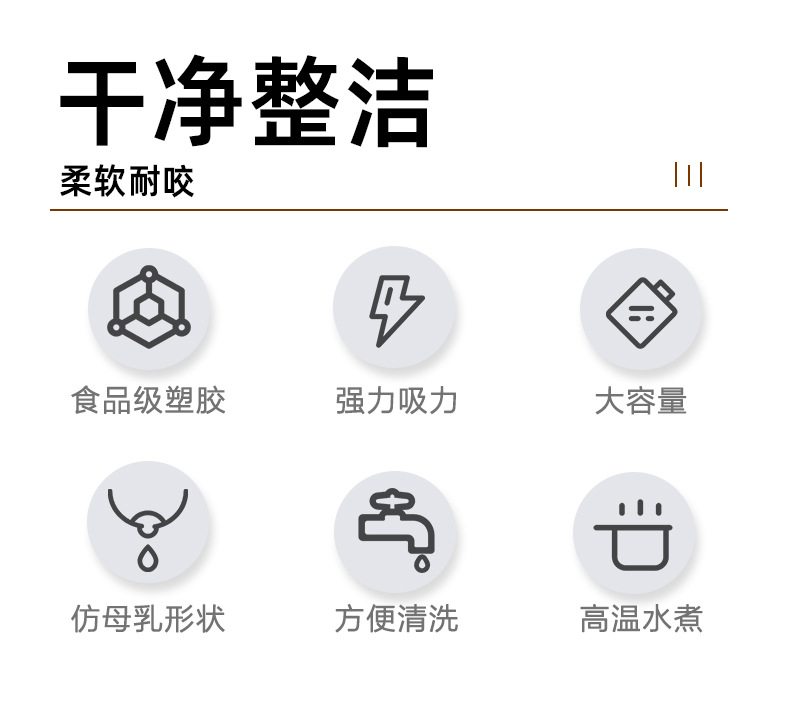 干净整洁

柔软耐咬

食品级塑胶

强力吸力

大容量

仿母乳形状

方便清洗

高温水煮