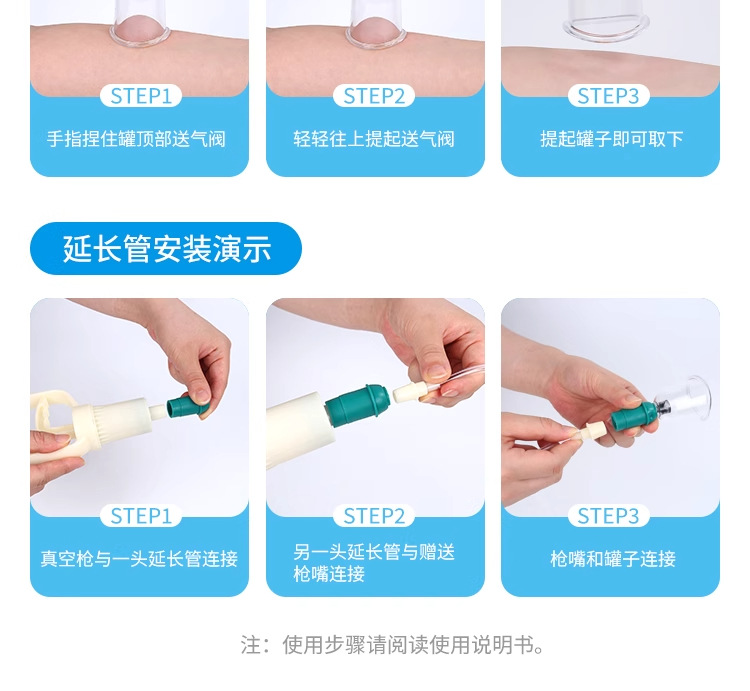 STEP1
手指捏住罐顶部送气阀

STEP2
轻轻往上提起送气阀

STEP3
提起罐子即可取下

延长管安装演示

STEP1
真空枪与一头延长管连接

STEP2
另一头延长管与赠送枪嘴连接

STEP3
枪嘴和罐子连接

注：使用步骤请阅读使用说明书。