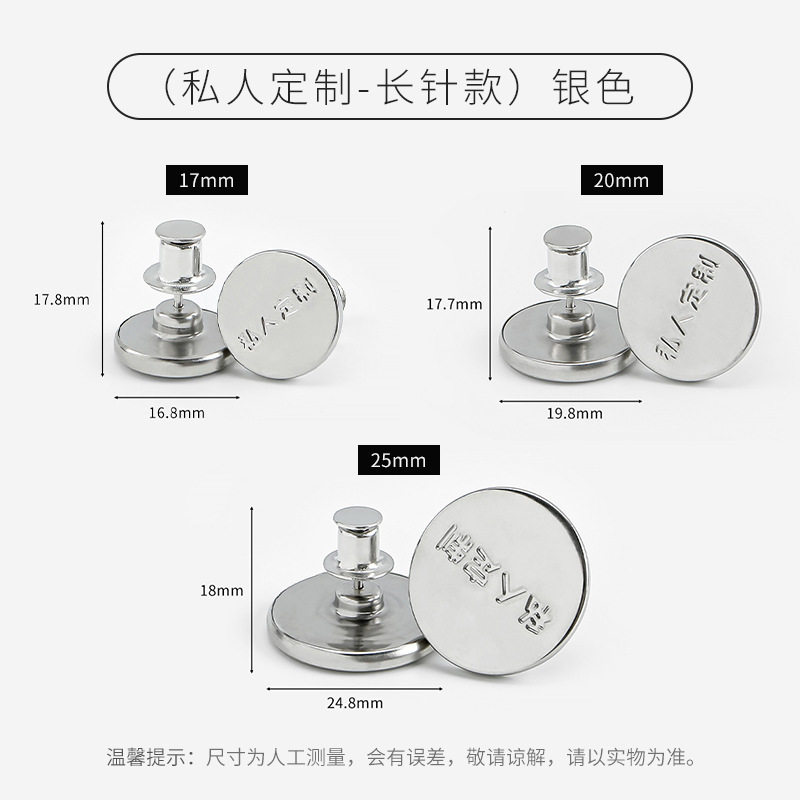 （私人定制-长针款）银色

17mm

17.8mm

私人定制

16.8mm

20mm

17.7mm

私人定制

19.8mm

25mm

18mm

私人定制

24.8mm

温馨提示：尺寸为人工测量，会有误差，敬请谅解，请以实物为准。