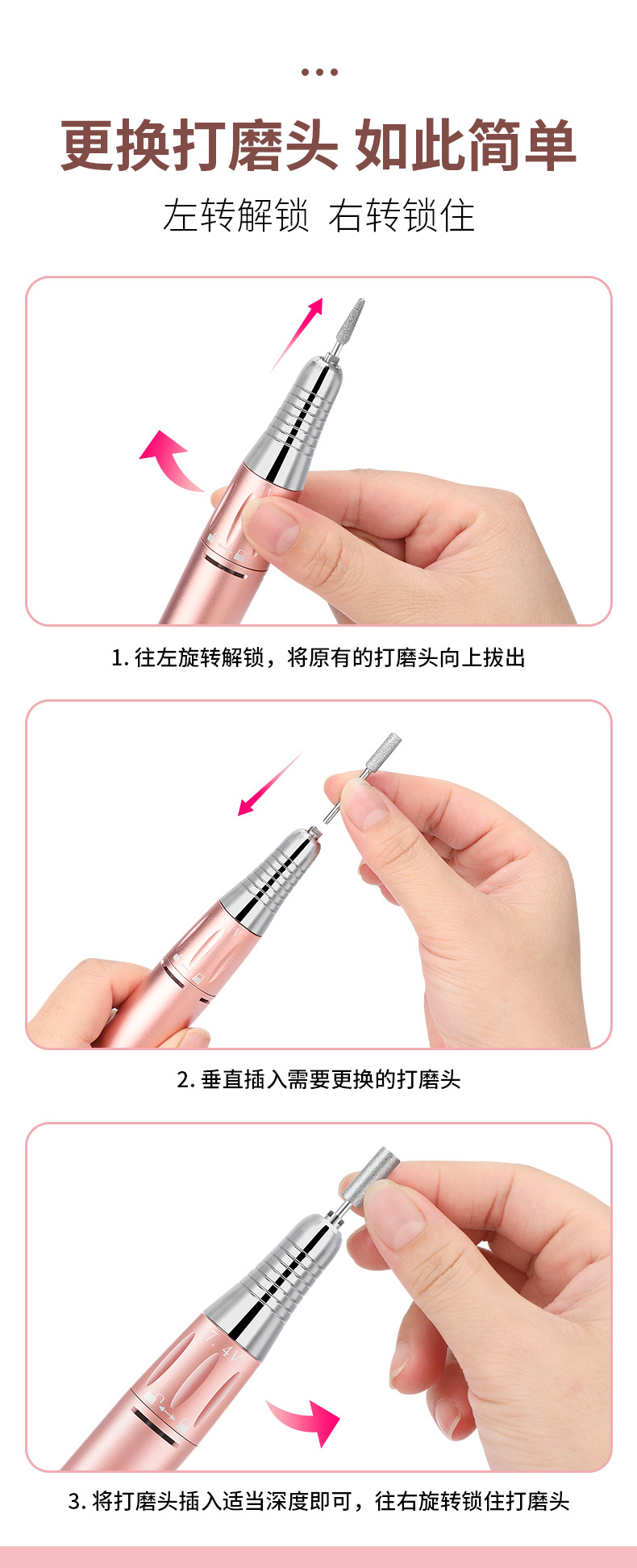 更换打磨头 如此简单

左转解锁 右转锁住

1. 往左旋转解锁，将原有的打磨头向上拔出

2. 垂直插入需要更换的打磨头

7.4V

3. 将打磨头插入适当深度即可，往右旋转锁住打磨头