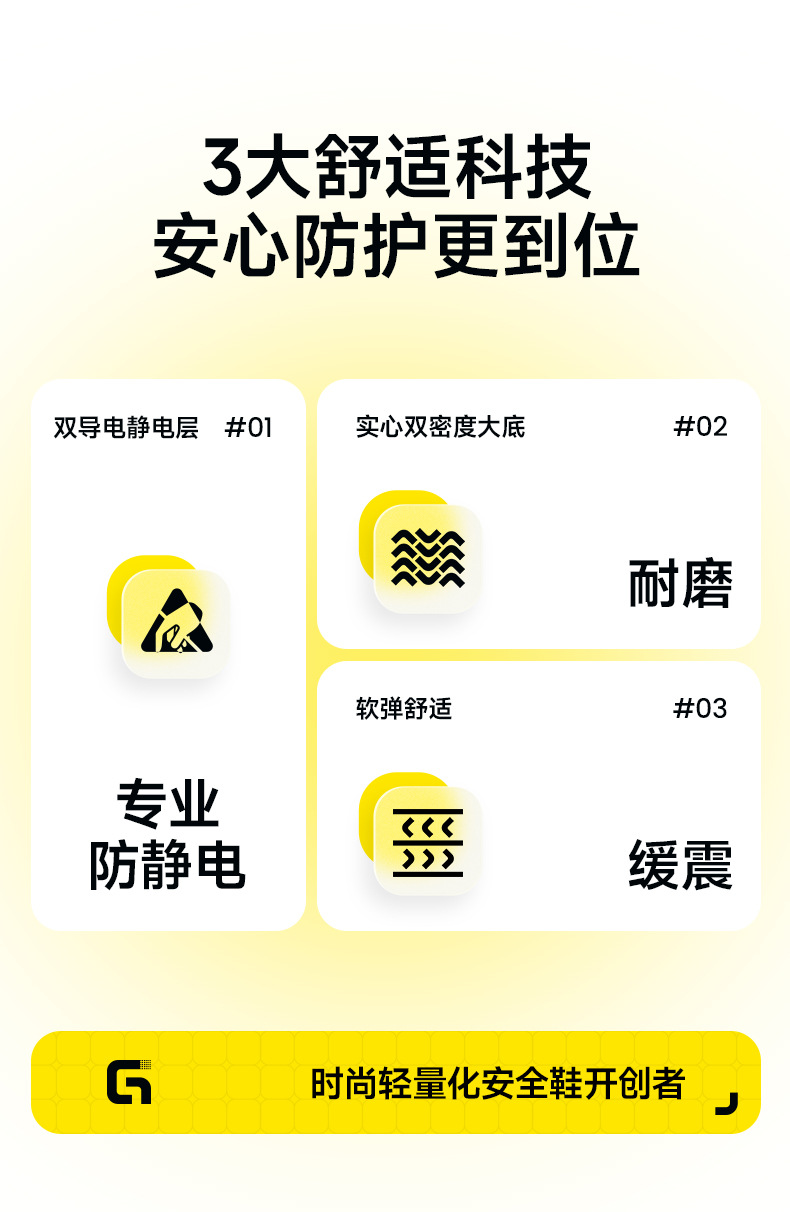 3大舒适科技
安心防护更到位

双导电静电层 #01

专业
防静电

实心双密度大底 #02

耐磨

软弹舒适 #03

缓震

时尚轻量化安全鞋开创者