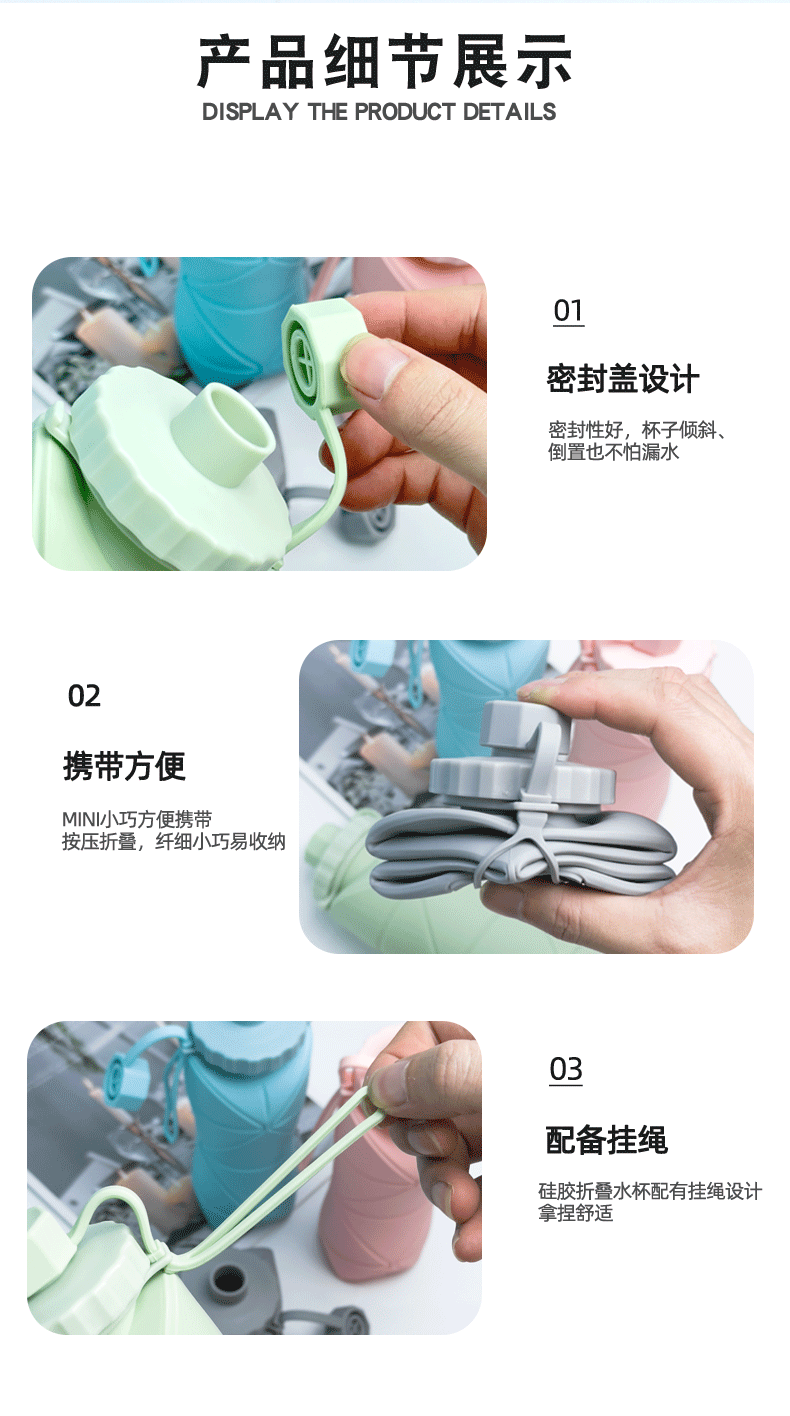 产品细节展示
DISPLAY THE PRODUCT DETAILS

01
密封盖设计
密封性好，杯子倾斜、倒置也不怕漏水

02
携带方便
MINI小巧方便携带
按压折叠，纤细小巧易收纳

03
配备挂绳
硅胶折叠水杯配有挂绳设计
拿捏舒适