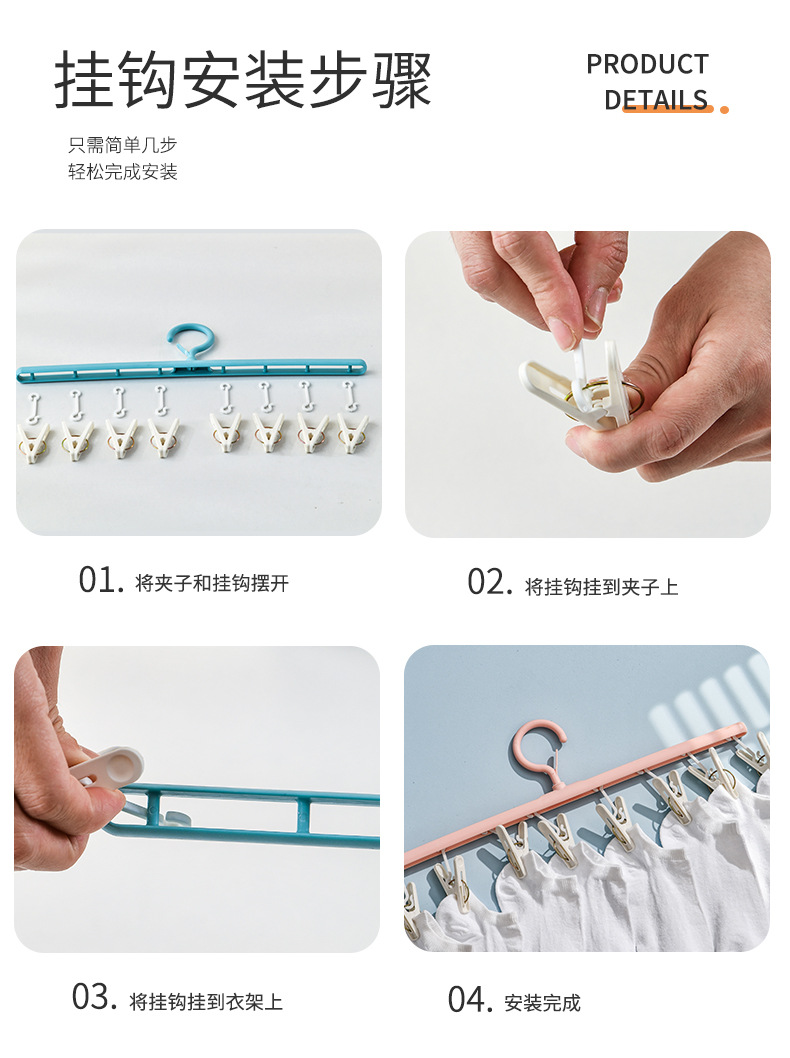 挂钩安装步骤

PRODUCT DETAILS

只需简单几步
轻松完成安装

01. 将夹子和挂钩摆开

02. 将挂钩挂到夹子上

03. 将挂钩挂到衣架上

04. 安装完成