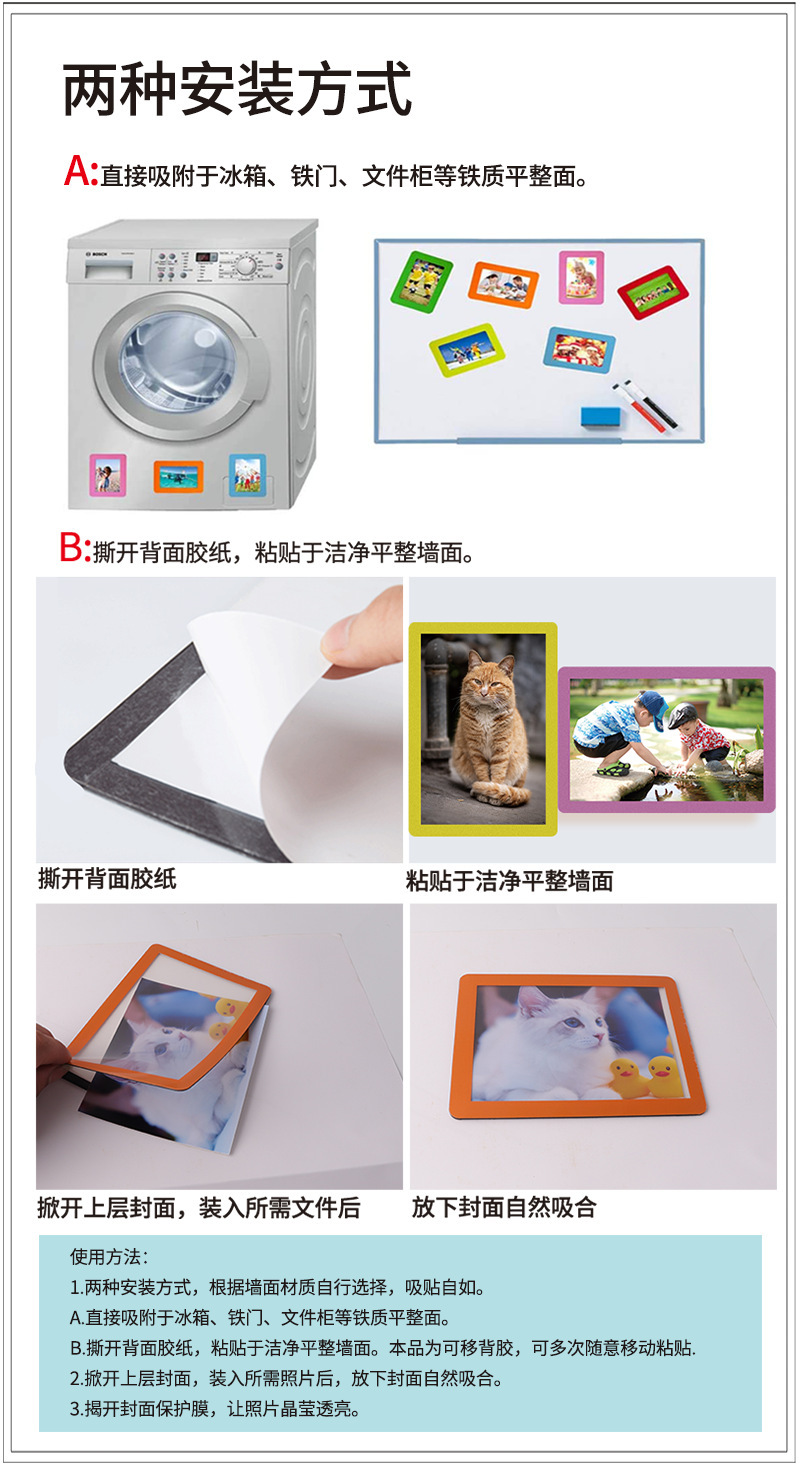 两种安装方式

A:直接吸附于冰箱、铁门、文件柜等铁质平整面。

BOSCH

B:撕开背面胶纸，粘贴于洁净平整墙面。

撕开背面胶纸

粘贴于洁净平整墙面

掀开上层封面，装入所需文件后

放下封面自然吸合

使用方法：
1.两种安装方式，根据墙面材质自行选择，吸贴自如。
A.直接吸附于冰箱、铁门、文件柜等铁质平整面。
B.撕开背面胶纸，粘贴于洁净平整墙面。本品为可移背胶，可多次随意移动粘贴.
2.掀开上层封面，装入所需照片后，放下封面自然吸合。
3.揭开封面保护膜，让照片晶莹透亮。