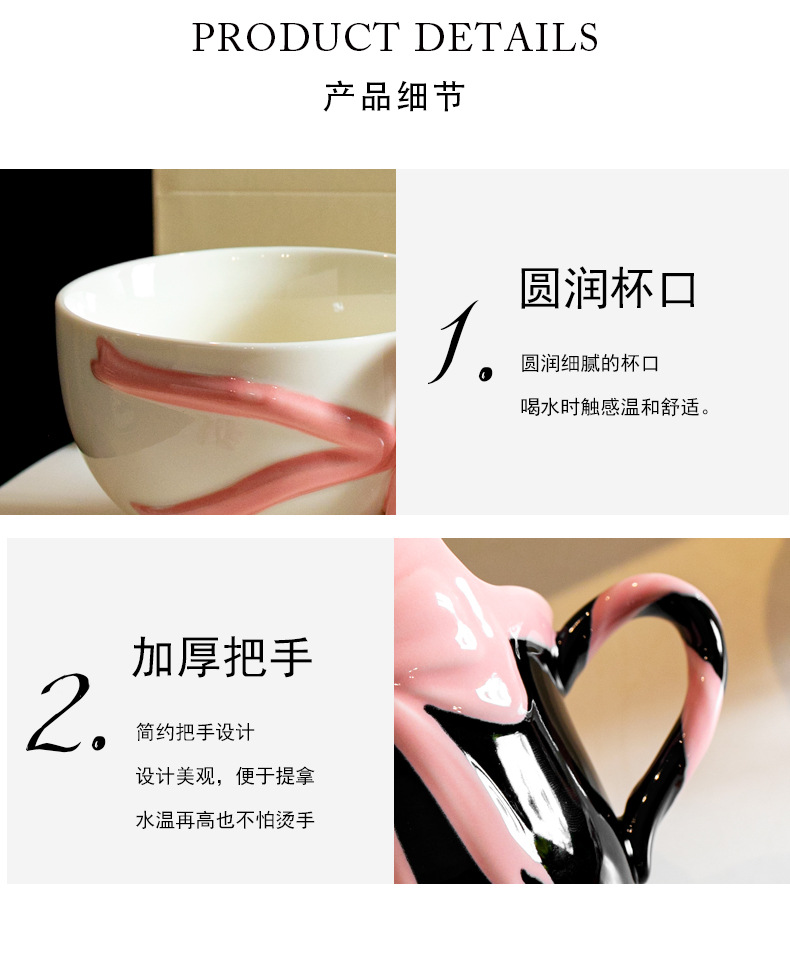 PRODUCT DETAILS
产品细节

1.
圆润杯口
圆润细腻的杯口
喝水时触感温和舒适。

2.
加厚把手
简约把手设计
设计美观，便于提拿
水温再高也不怕烫手