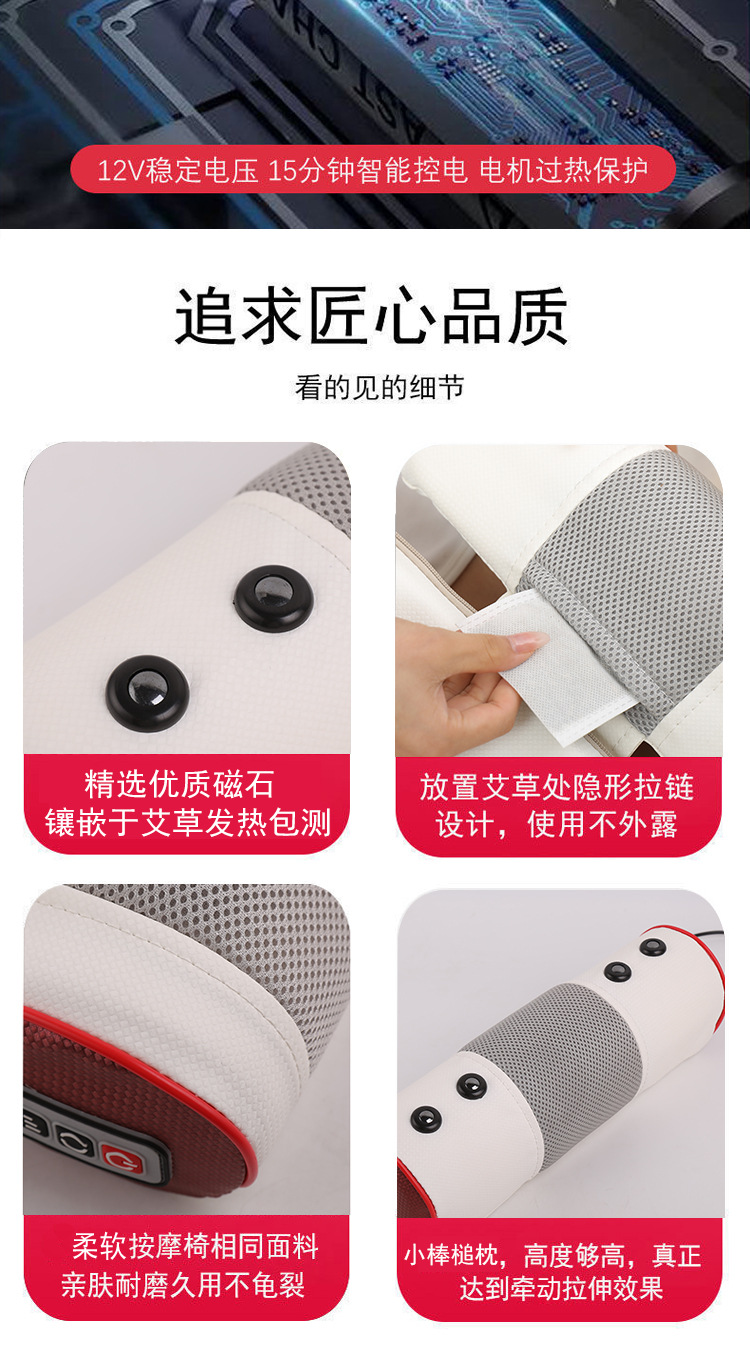 12V稳定电压 15分钟智能控电 电机过热保护

追求匠心品质

看的见的细节

精选优质磁石
镶嵌于艾草发热包测

放置艾草处隐形拉链
设计，使用不外露

柔软按摩椅相同面料
亲肤耐磨久用不龟裂

小棒槌枕，高度够高，真正
达到牵动拉伸效果