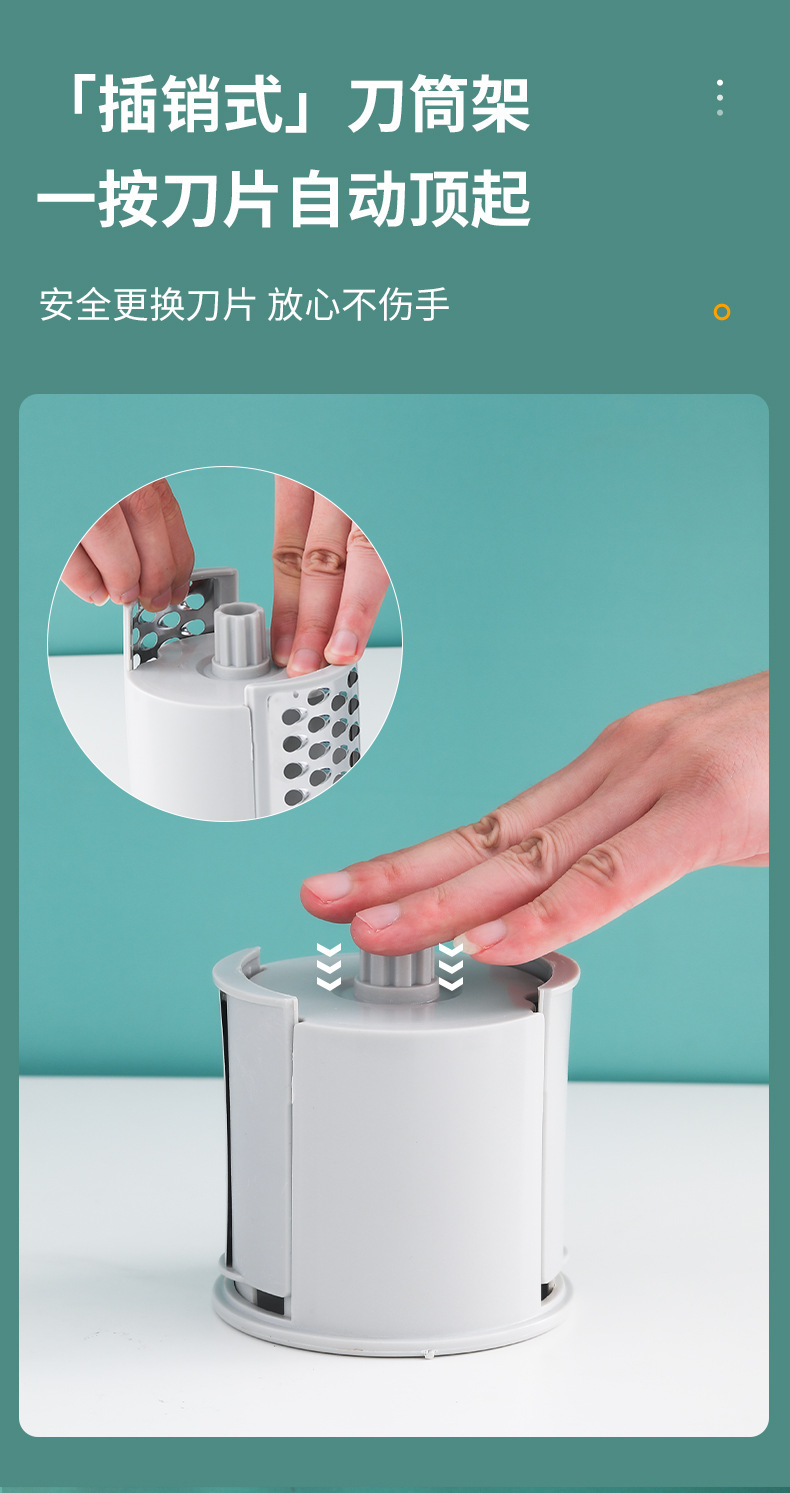 「插销式」刀筒架
一按刀片自动顶起

安全更换刀片 放心不伤手