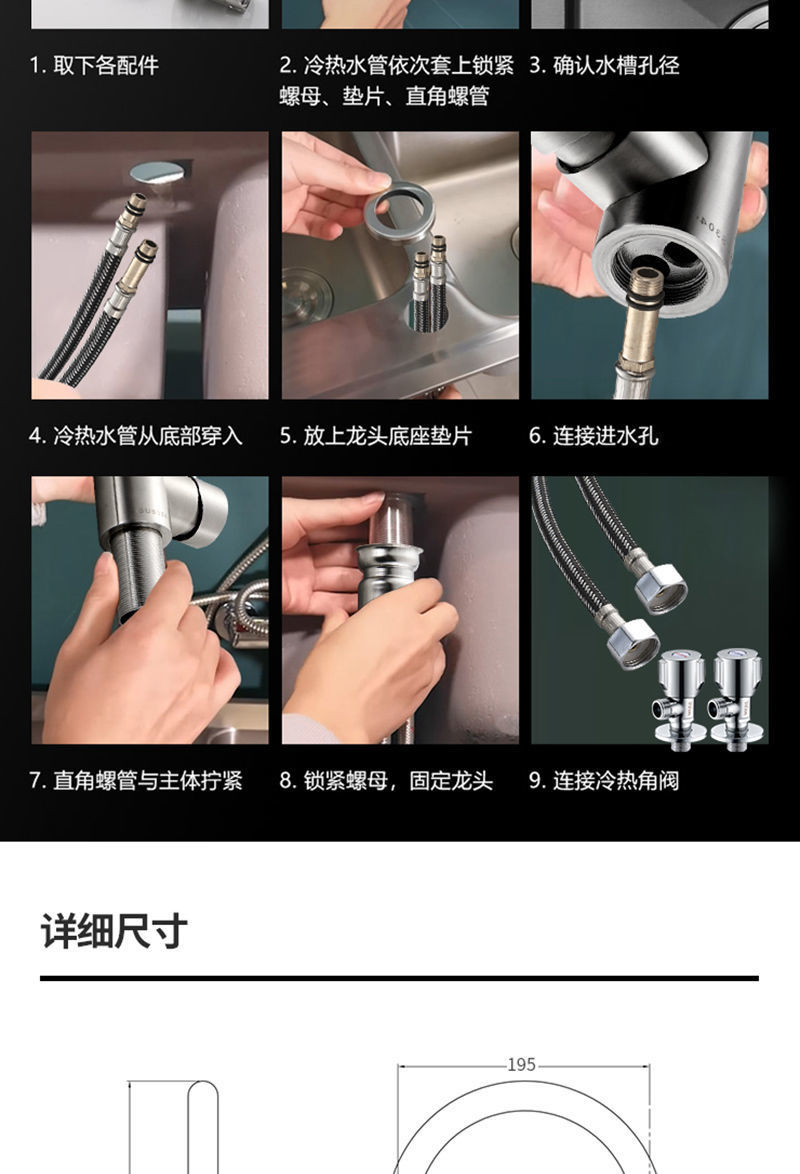 1. 取下各配件

2. 冷热水管依次套上锁紧螺母、垫片、直角螺管

3. 确认水槽孔径

4. 冷热水管从底部穿入

5. 放上龙头底座垫片

6. 连接进水孔

7. 直角螺管与主体拧紧

8. 锁紧螺母，固定龙头

9. 连接冷热角阀

详细尺寸

195