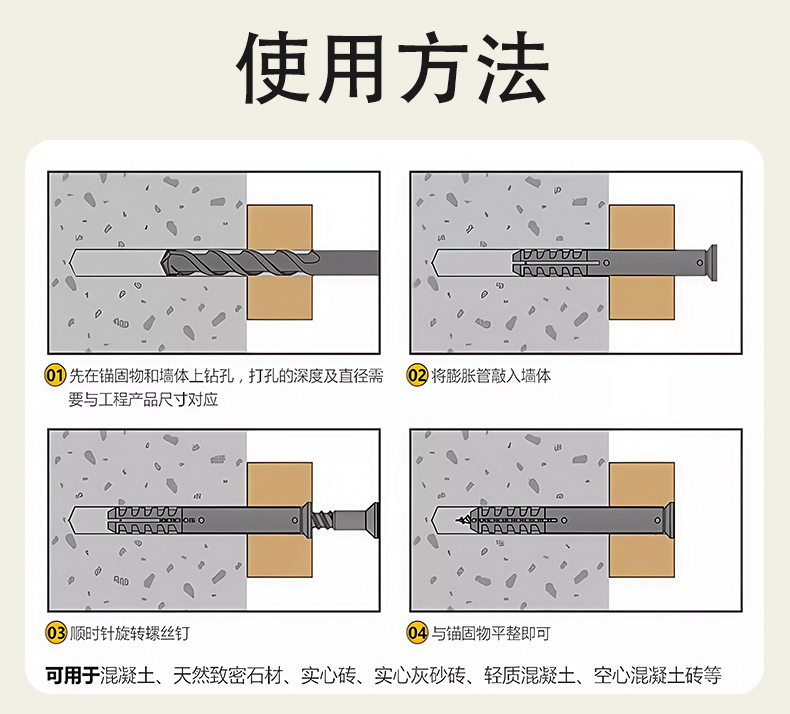 使用方法

01 先在锚固物和墙体上钻孔，打孔的深度及直径需要与工程产品尺寸对应

02 将膨胀管敲入墙体

03 顺时针旋转螺丝钉

04 与锚固物平整即可

可用于混凝土、天然致密石材、实心砖、实心灰砂砖、轻质混凝土、空心混凝土砖等