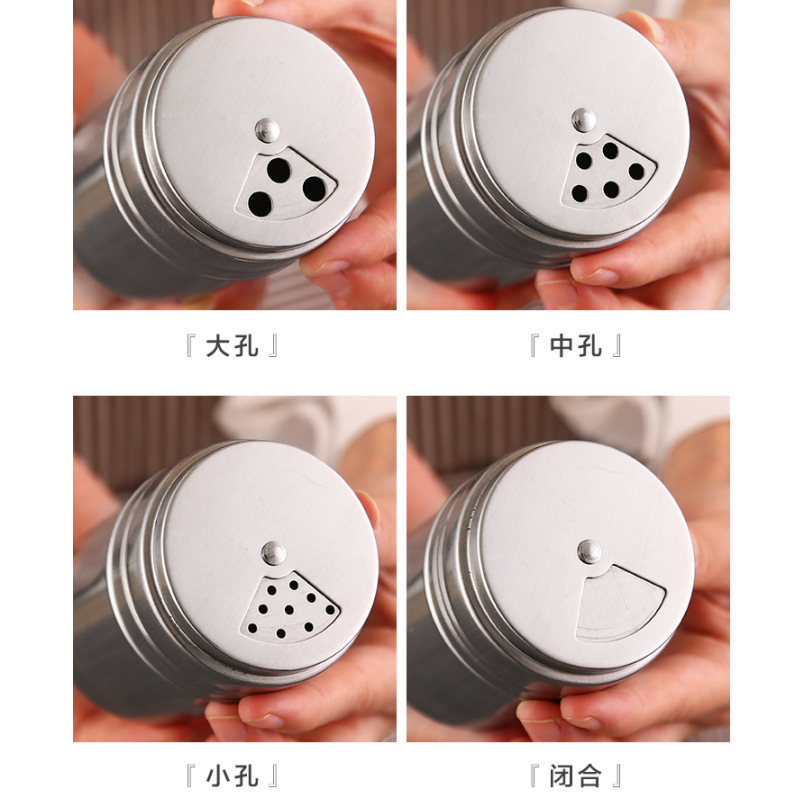 『 大孔 』

『 中孔 』

『 小孔 』

『 闭合 』