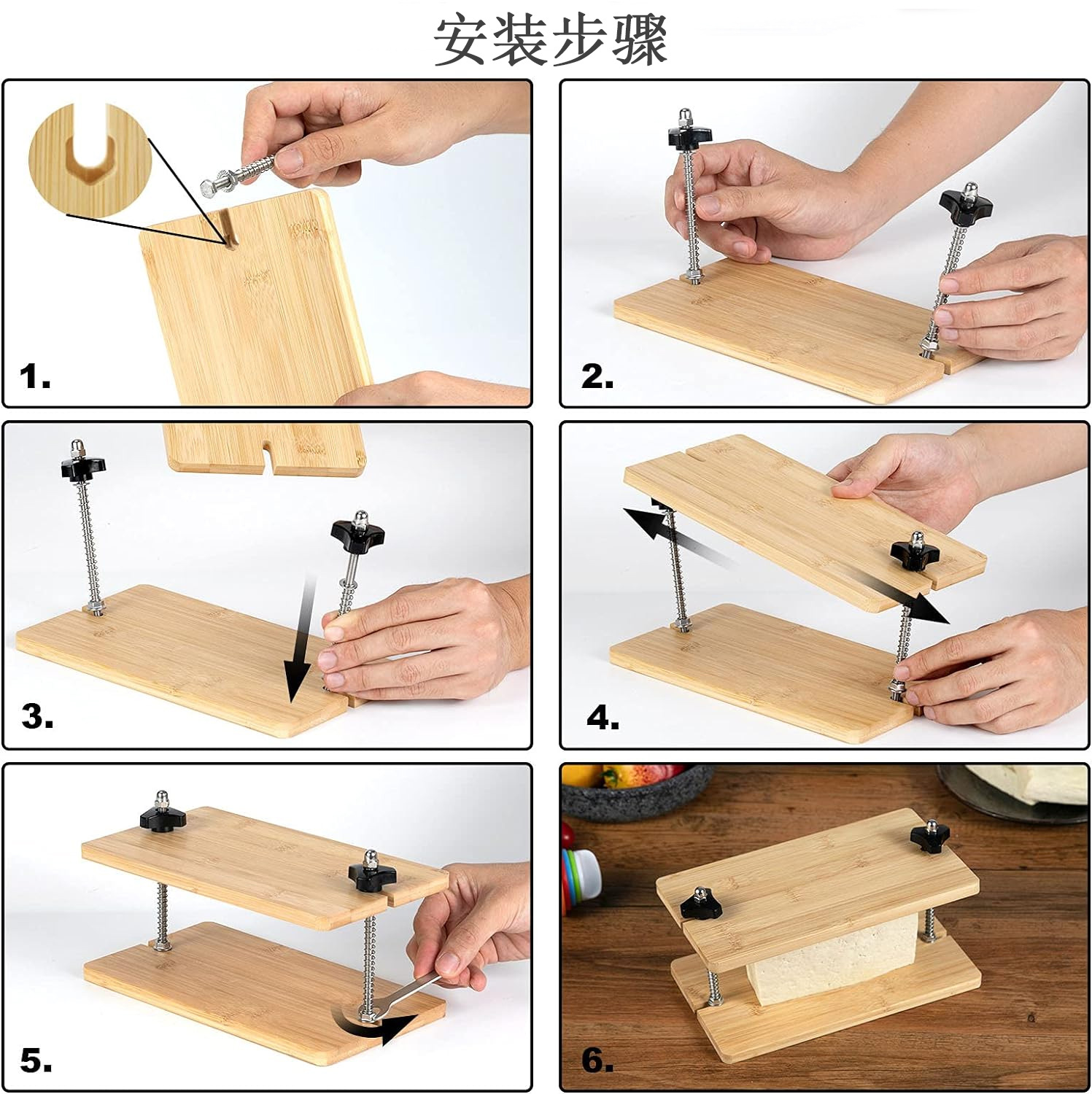 安装步骤

1.

2.

3.

4.

5.

6.