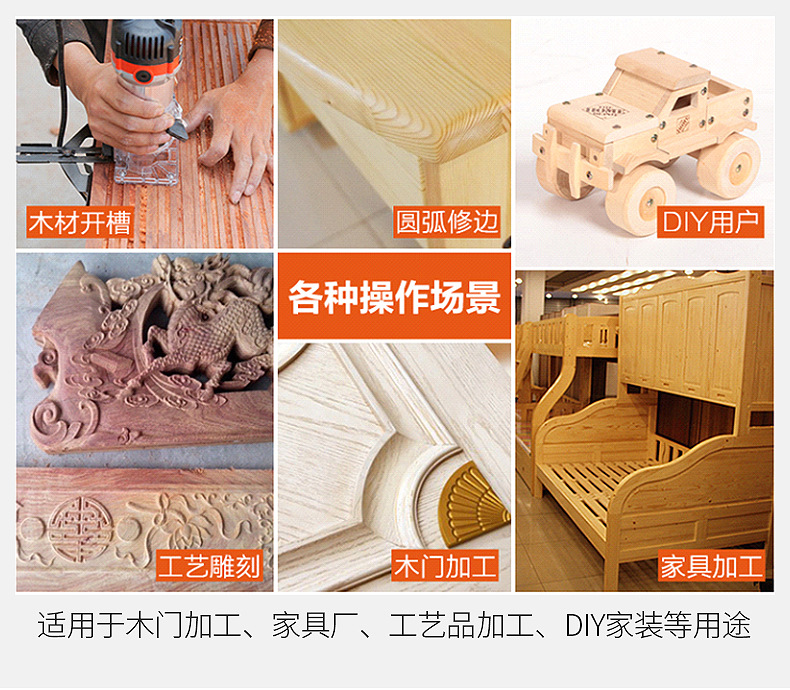 木材开槽

圆弧修边

DIY用户

各种操作场景

工艺雕刻

木门加工

家具加工

适用于木门加工、家具厂、工艺品加工、DIY家装等用途