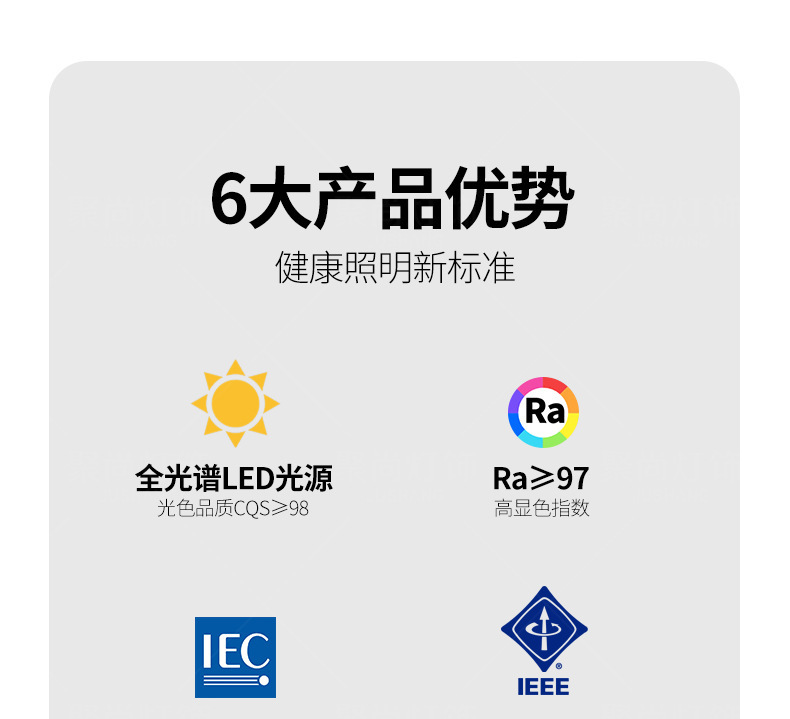 6大产品优势
健康照明新标准

Ra

全光谱LED光源
光色品质CQS≥98

Ra≥97
高显色指数

IEC

IEEE