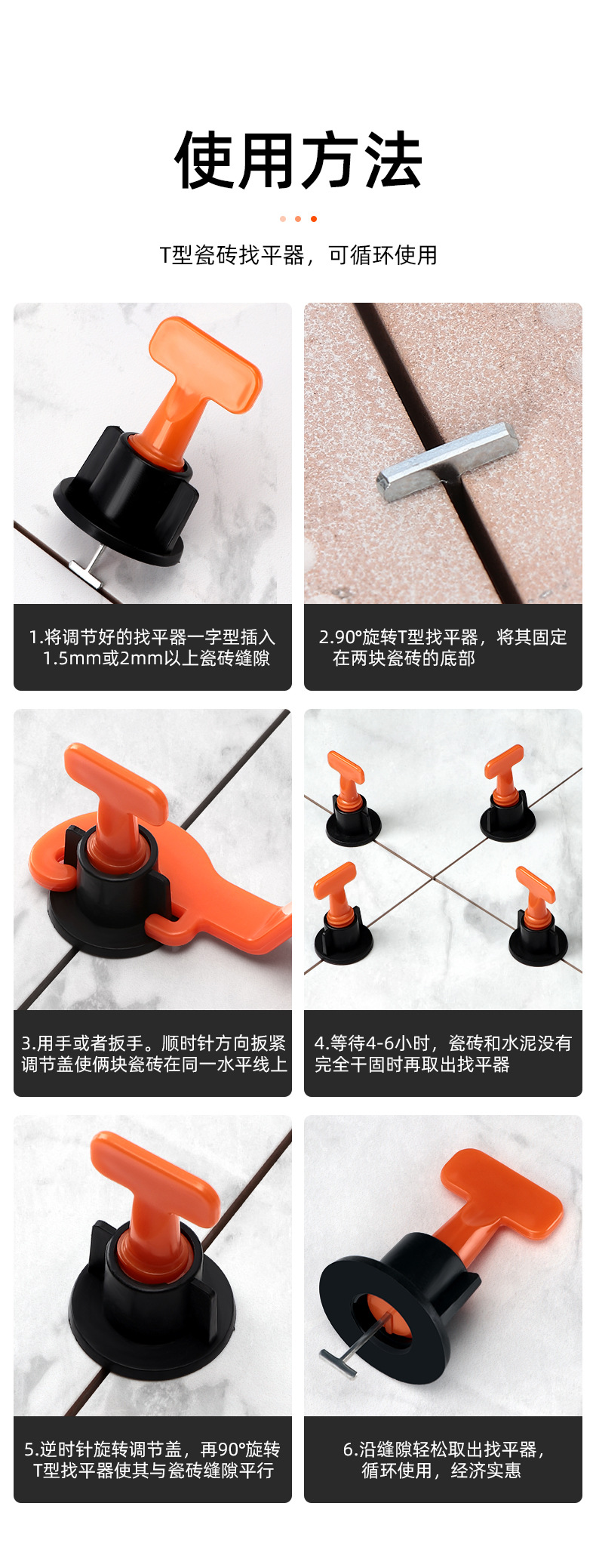 使用方法

T型瓷砖找平器，可循环使用

1.将调节好的找平器一字型插入1.5mm或2mm以上瓷砖缝隙

2.90°旋转T型找平器，将其固定在两块瓷砖的底部

3.用手或者扳手。顺时针方向扳紧调节盖使俩块瓷砖在同一水平线上

4.等待4-6小时，瓷砖和水泥没有完全干固时再取出找平器

5.逆时针旋转调节盖，再90°旋转T型找平器使其与瓷砖缝隙平行

6.沿缝隙轻松取出找平器，循环使用，经济实惠