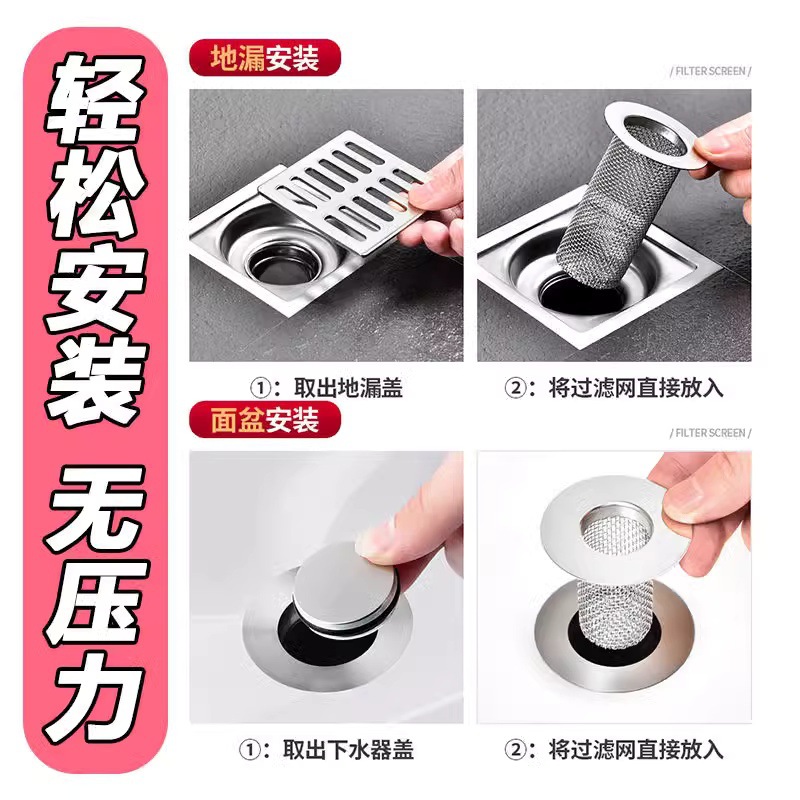 轻松安装

无压力

地漏安装

/ FILTER SCREEN /

①：取出地漏盖

②：将过滤网直接放入

面盆安装

/ FILTER SCREEN /

①：取出下水器盖

②：将过滤网直接放入