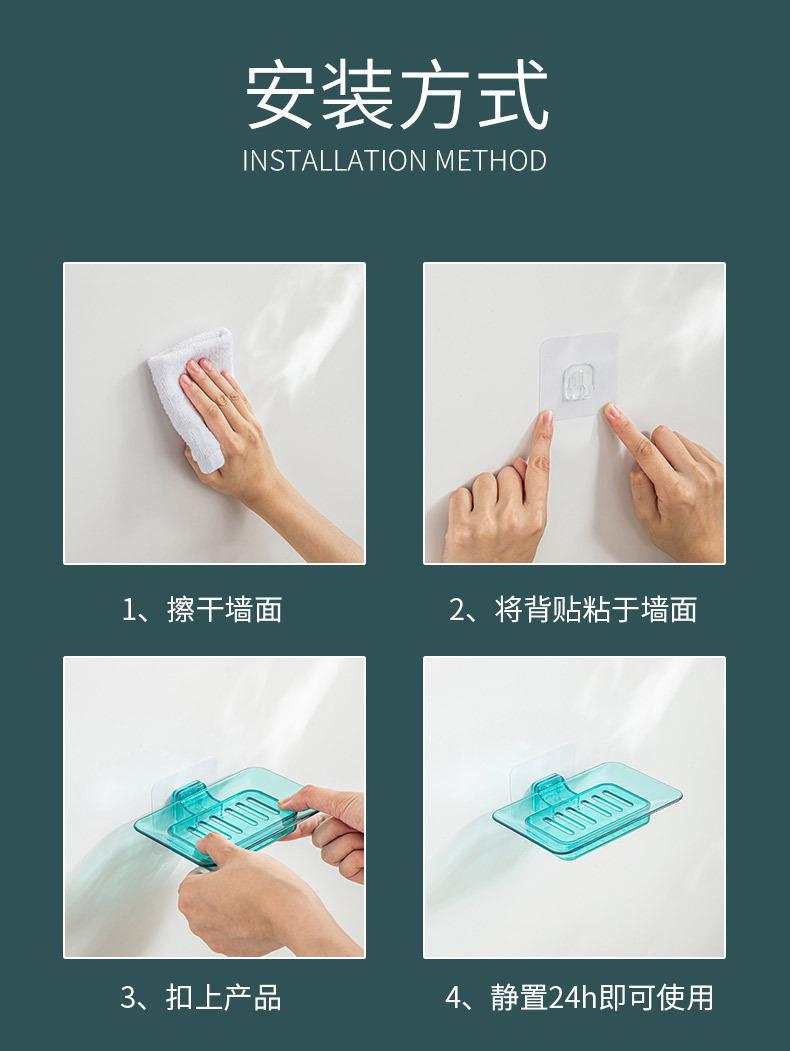 安装方式
INSTALLATION METHOD

1、擦干墙面

2、将背贴粘于墙面

3、扣上产品

4、静置24h即可使用