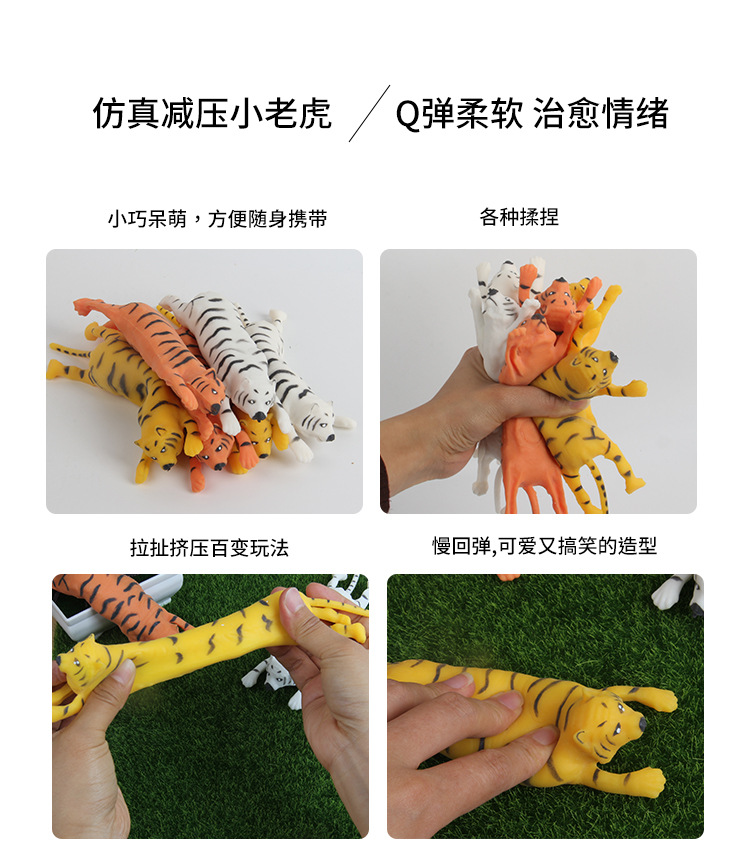 仿真减压小老虎 ／ Q弹柔软 治愈情绪

小巧呆萌，方便随身携带

各种揉捏

拉扯挤压百变玩法

慢回弹,可爱又搞笑的造型