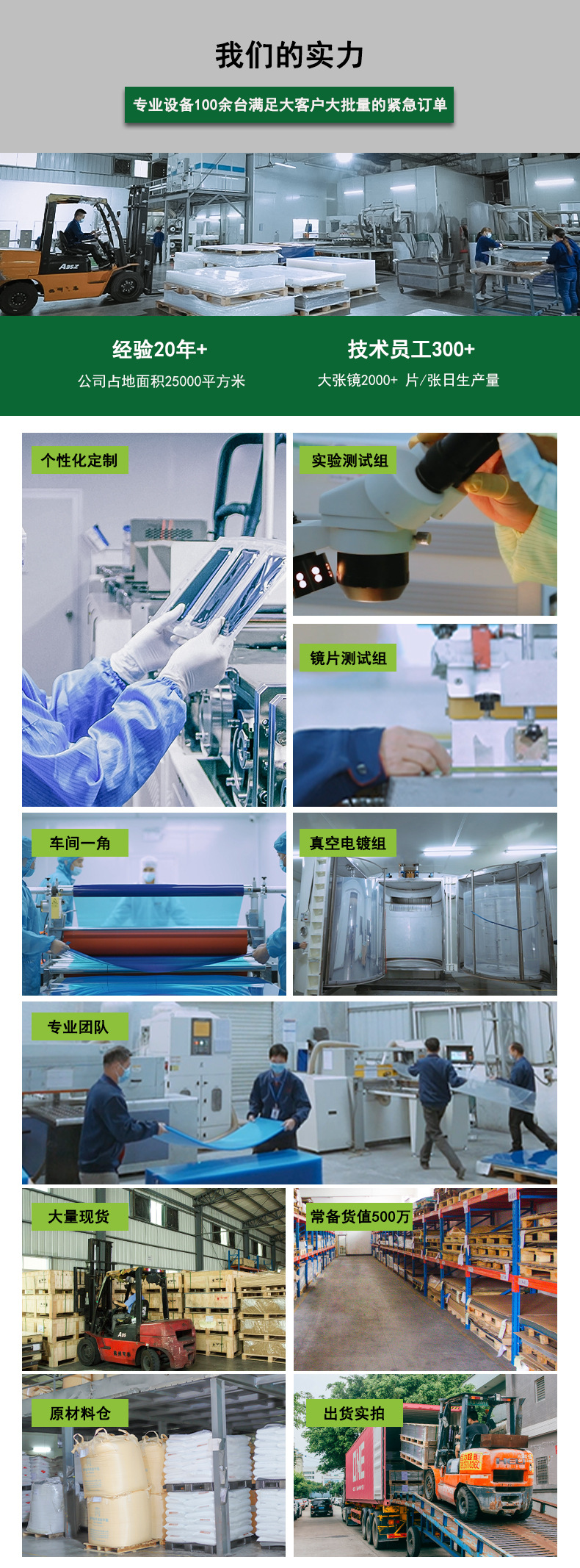 我们的实力

专业设备100余台满足大客户大批量的紧急订单

经验20年+
公司占地面积25000平方米

技术员工300+
大张镜2000+ 片/张日生产量

个性化定制

实验测试组

镜片测试组

车间一角

真空电镀组

专业团队

大量现货

常备货值500万

原材料仓

出货实拍