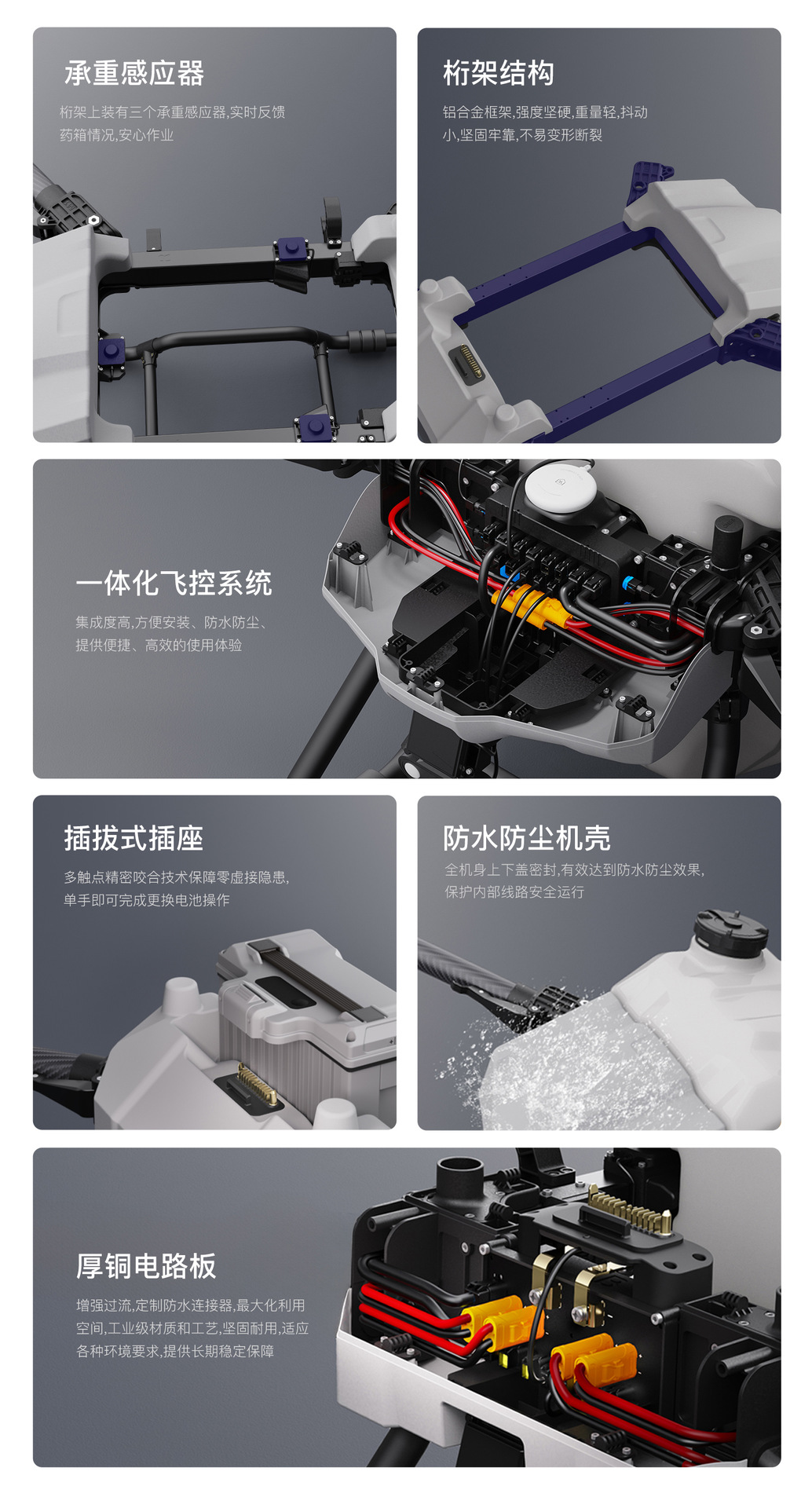 承重感应器

桁架上装有三个承重感应器,实时反馈药箱情况,安心作业

桁架结构

铝合金框架,强度坚硬,重量轻,抖动小,坚固牢靠,不易变形断裂

一体化飞控系统

集成度高,方便安装、防水防尘、提供便捷、高效的使用体验

插拔式插座

多触点精密咬合技术保障零虚接隐患,单手即可完成更换电池操作

防水防尘机壳

全机身上下盖密封,有效达到防水防尘效果,保护内部线路安全运行

厚铜电路板

增强过流,定制防水连接器,最大化利用空间,工业级材质和工艺,坚固耐用,适应各种环境要求,提供长期稳定保障