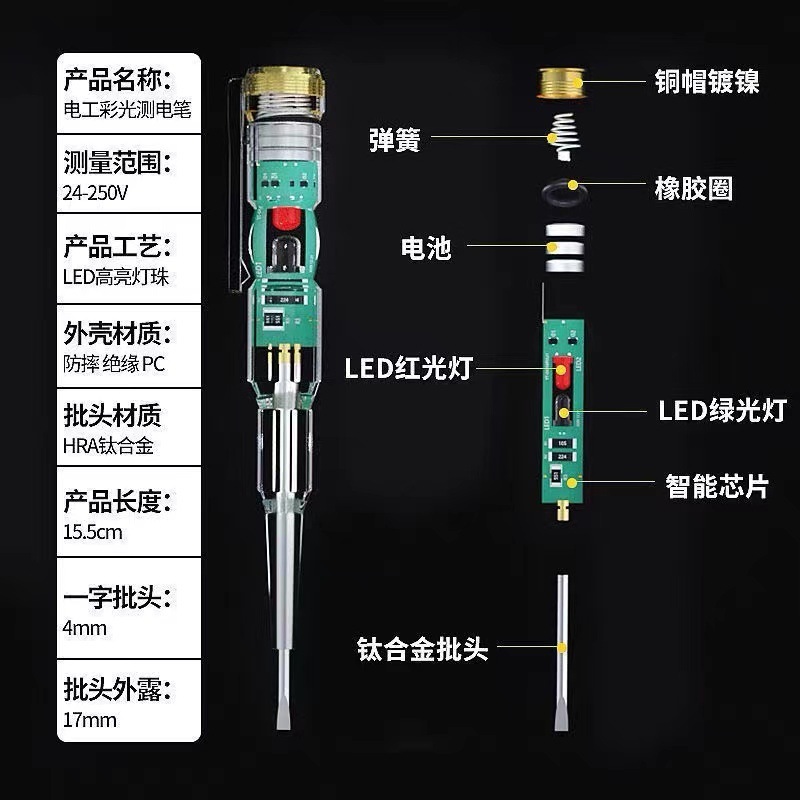 产品名称:
电工彩光测电笔

测量范围:
24-250V

产品工艺:
LED高亮灯珠

外壳材质:
防摔 绝缘 PC

批头材质
HRA钛合金

产品长度:
15.5cm

一字批头:
4mm

批头外露:
17mm

铜帽镀镍

弹簧

橡胶圈

电池

LED红光灯

LED绿光灯

智能芯片

钛合金批头