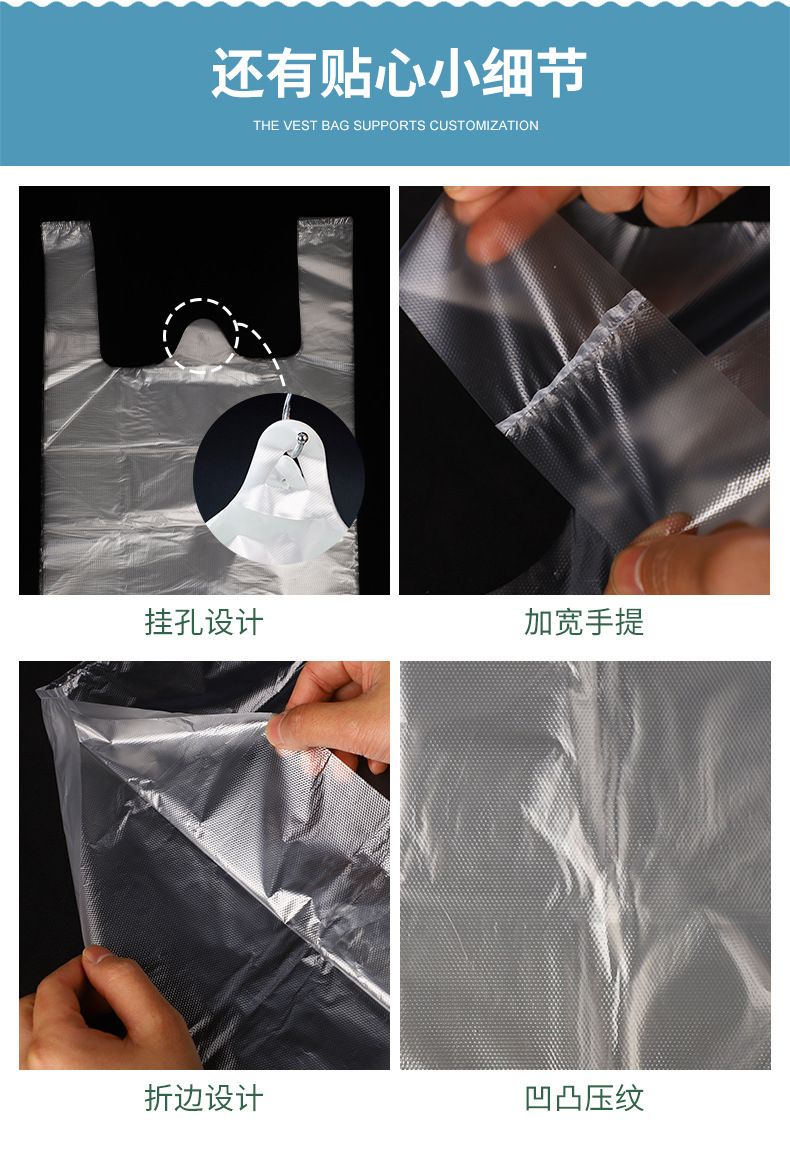 还有贴心小细节

THE VEST BAG SUPPORTS CUSTOMIZATION

挂孔设计

加宽手提

折边设计

凹凸压纹