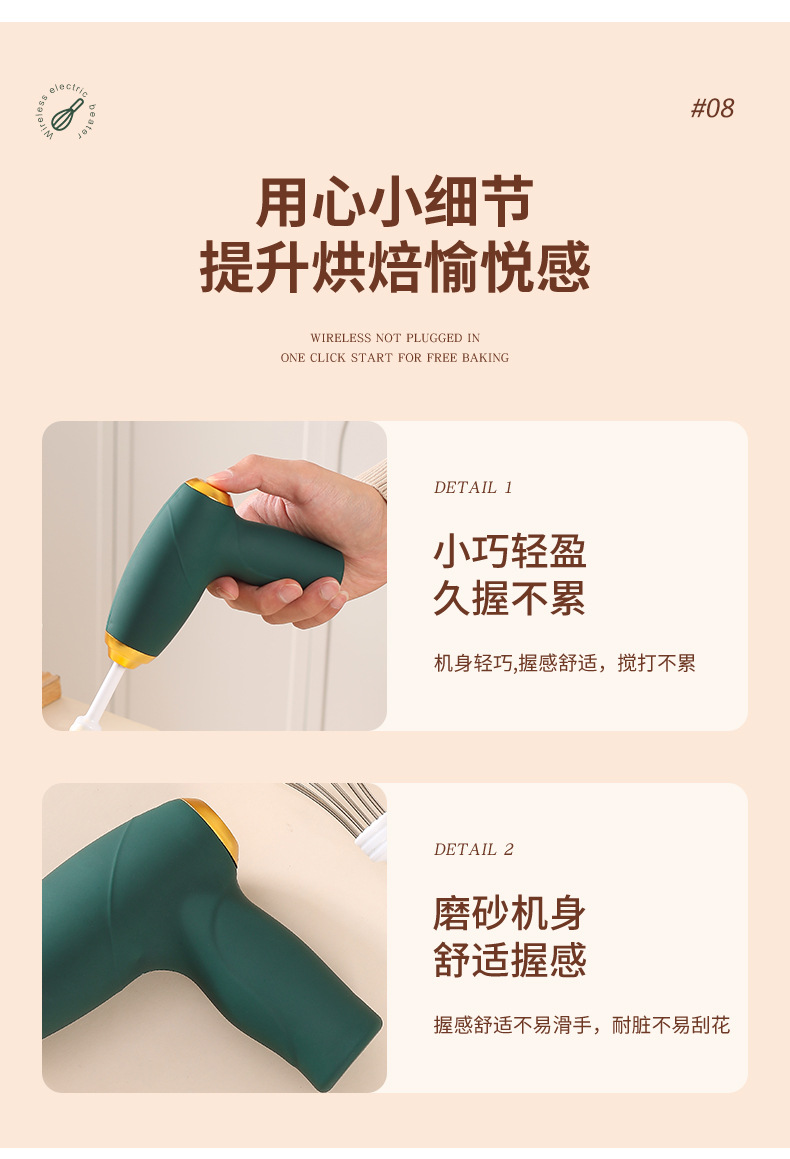 Wireless electric beater

#08

用心小细节
提升烘焙愉悦感

WIRELESS NOT PLUGGED IN
ONE CLICK START FOR FREE BAKING

DETAIL 1

小巧轻盈
久握不累

机身轻巧,握感舒适，搅打不累

DETAIL 2

磨砂机身
舒适握感

握感舒适不易滑手，耐脏不易刮花