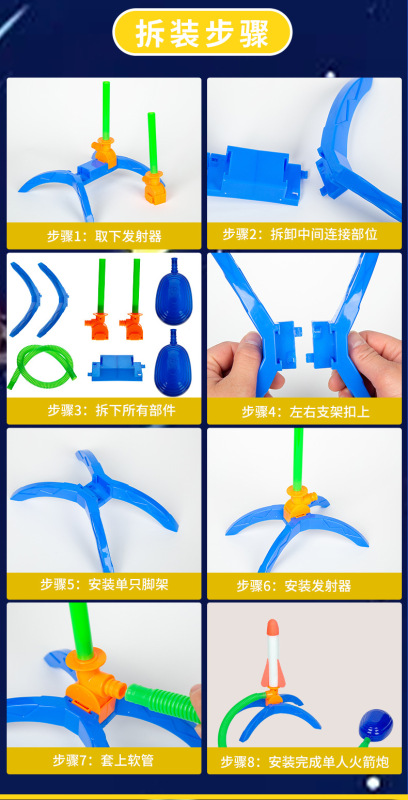 拆装步骤

步骤1：取下发射器

步骤2：拆卸中间连接部位

步骤3：拆下所有部件

步骤4：左右支架扣上

步骤5：安装单只脚架

步骤6：安装发射器

步骤7：套上软管

步骤8：安装完成单人火箭炮