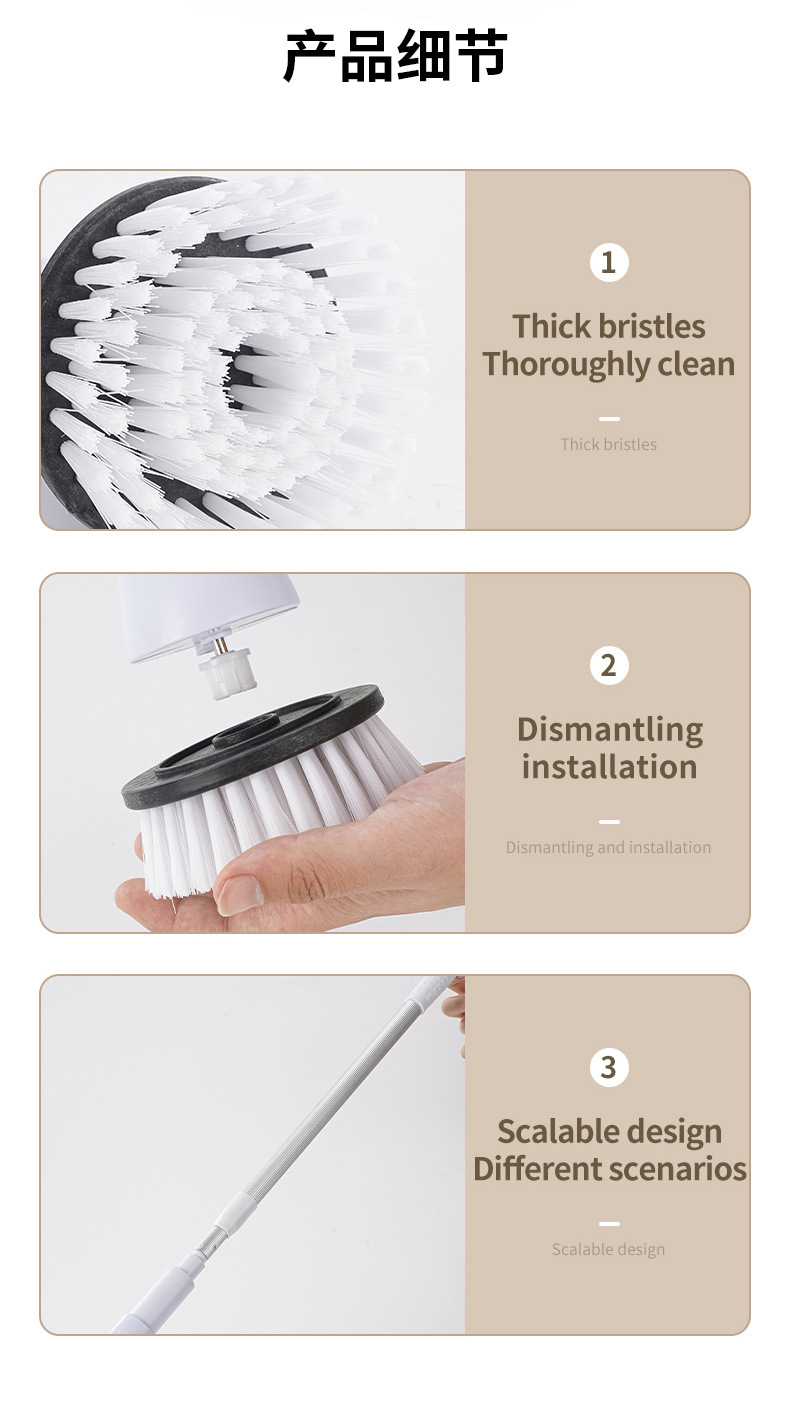 产品细节

1

Thick bristles
Thoroughly clean

Thick bristles

2

Dismantling installation

Dismantling and installation

3

Scalable design
Different scenarios

Scalable design