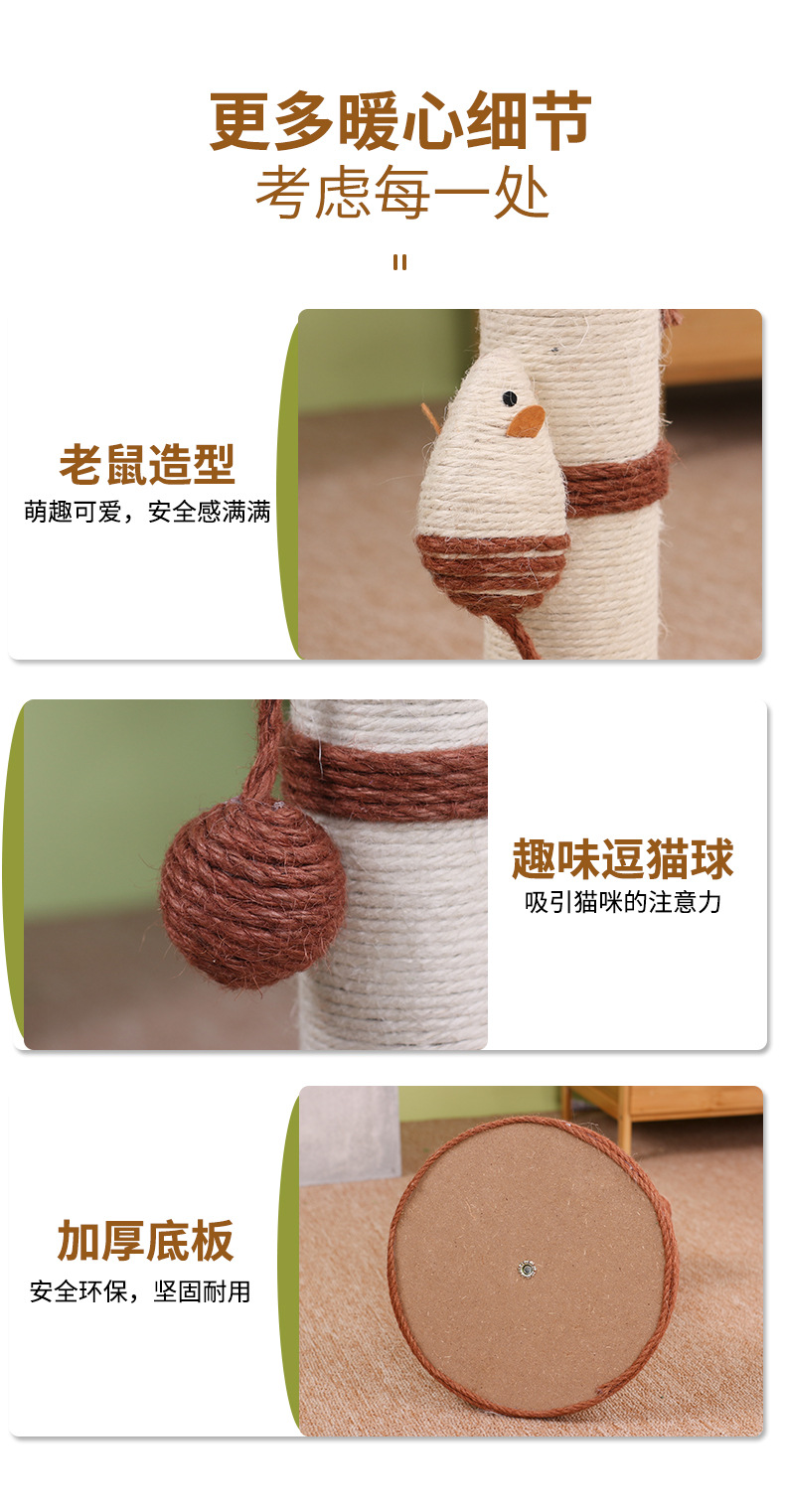 更多暖心细节
考虑每一处

老鼠造型
萌趣可爱，安全感满满

趣味逗猫球
吸引猫咪的注意力

加厚底板
安全环保，坚固耐用